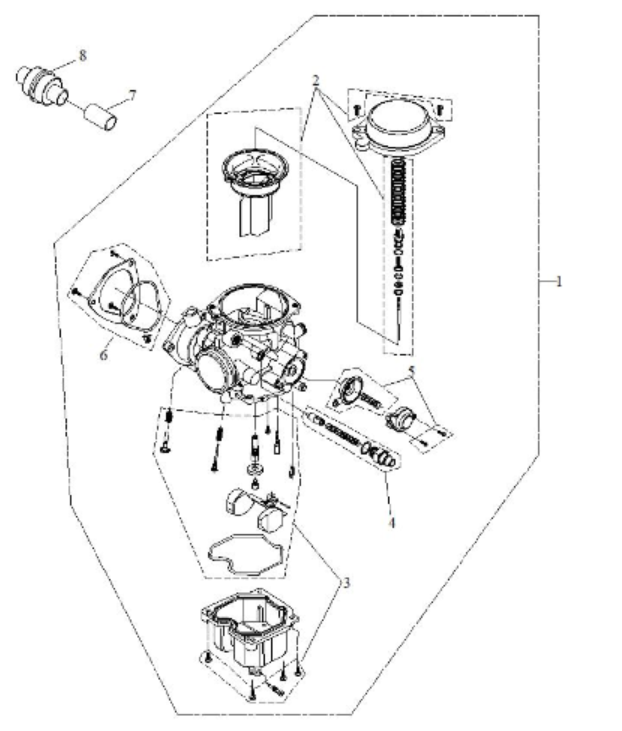 8
7
2
1
6
5
4
3