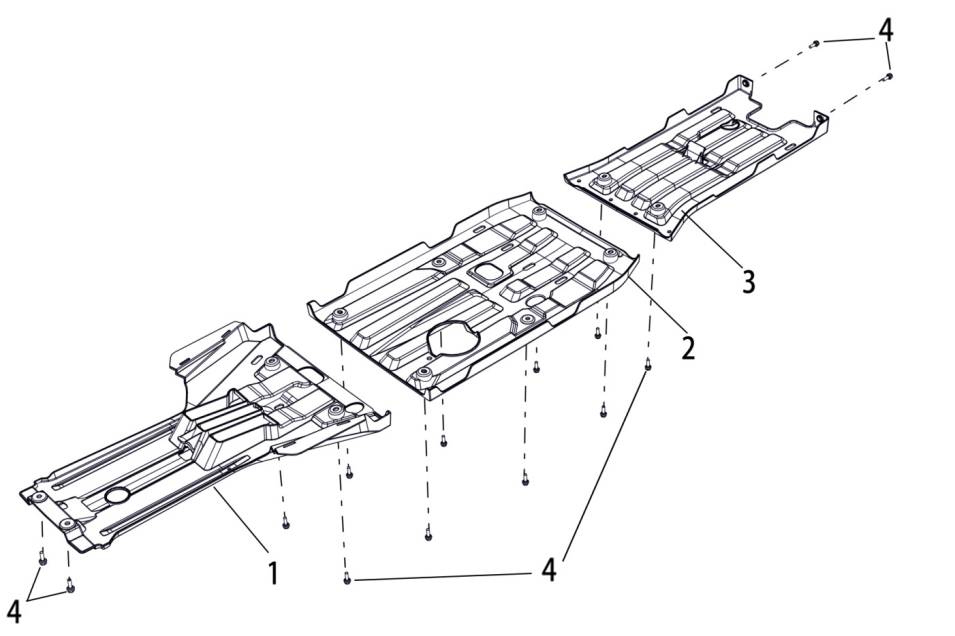 4
3
2
1
4
4