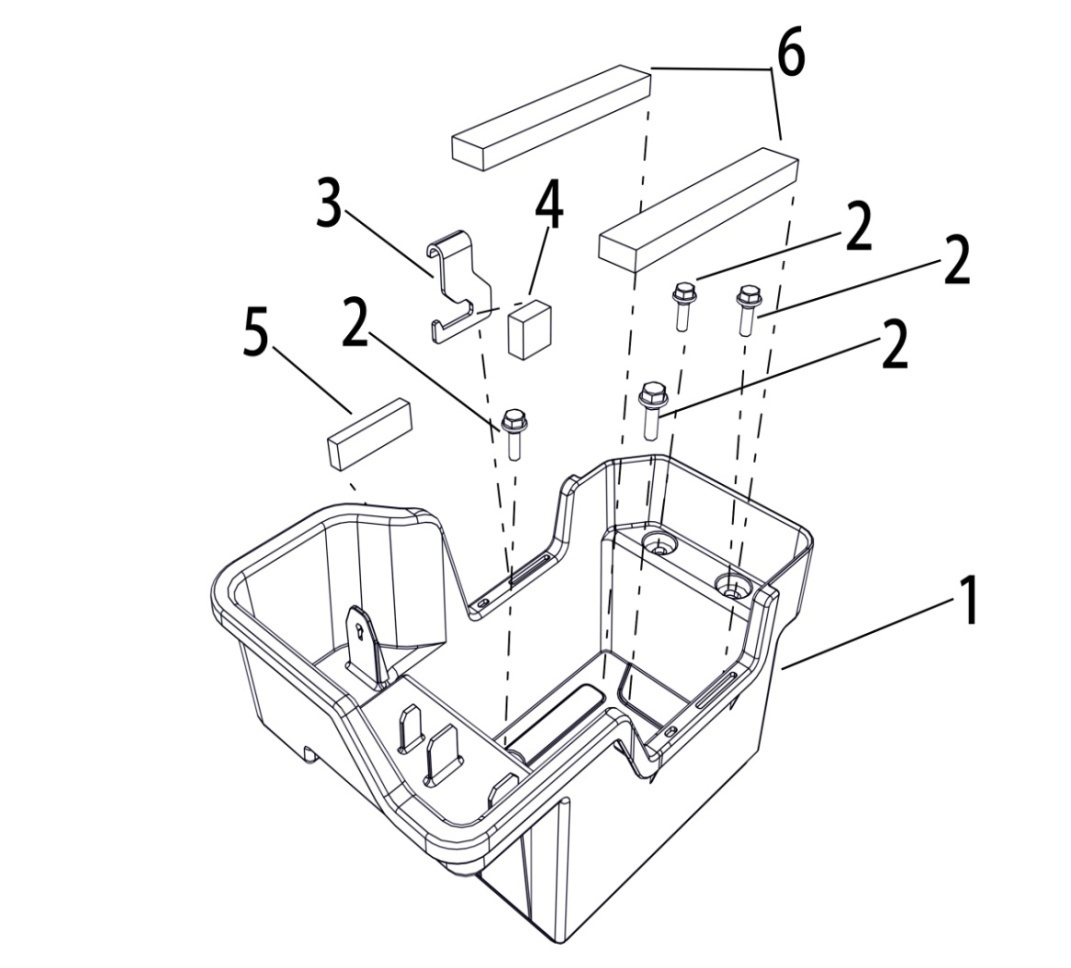 6
3
4
2
2
5
2
2
1