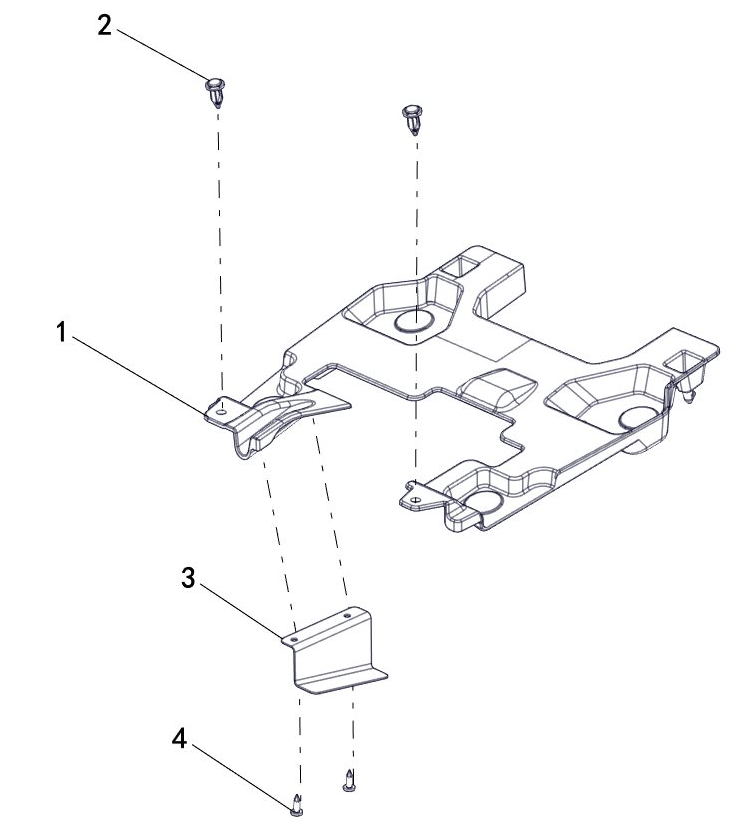 2
1
3
4