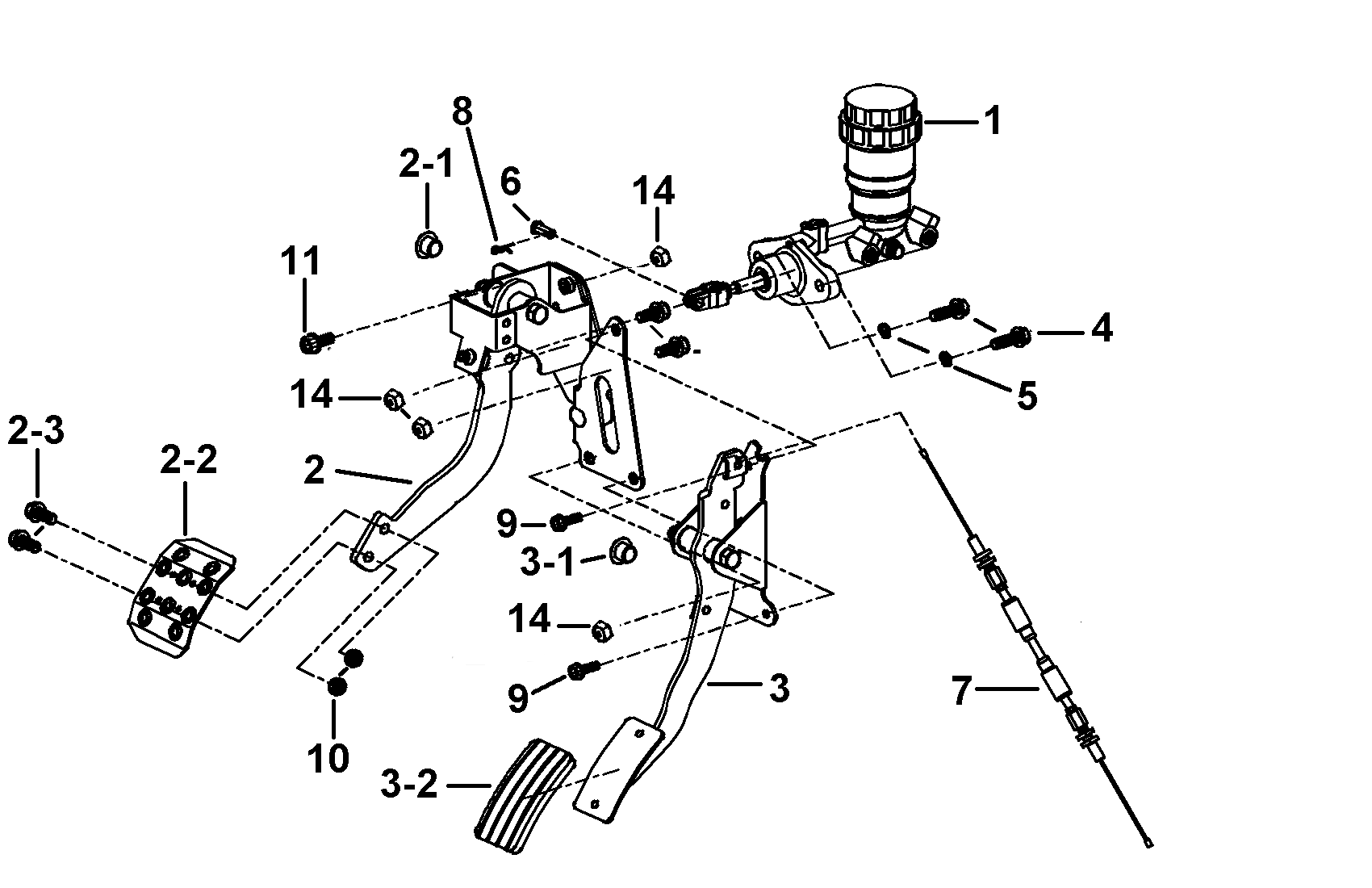 8
1
2-1
6
14
11
4
5
14
2-3
2-2
2
9
3-1
14
9
3
7
10
3-2