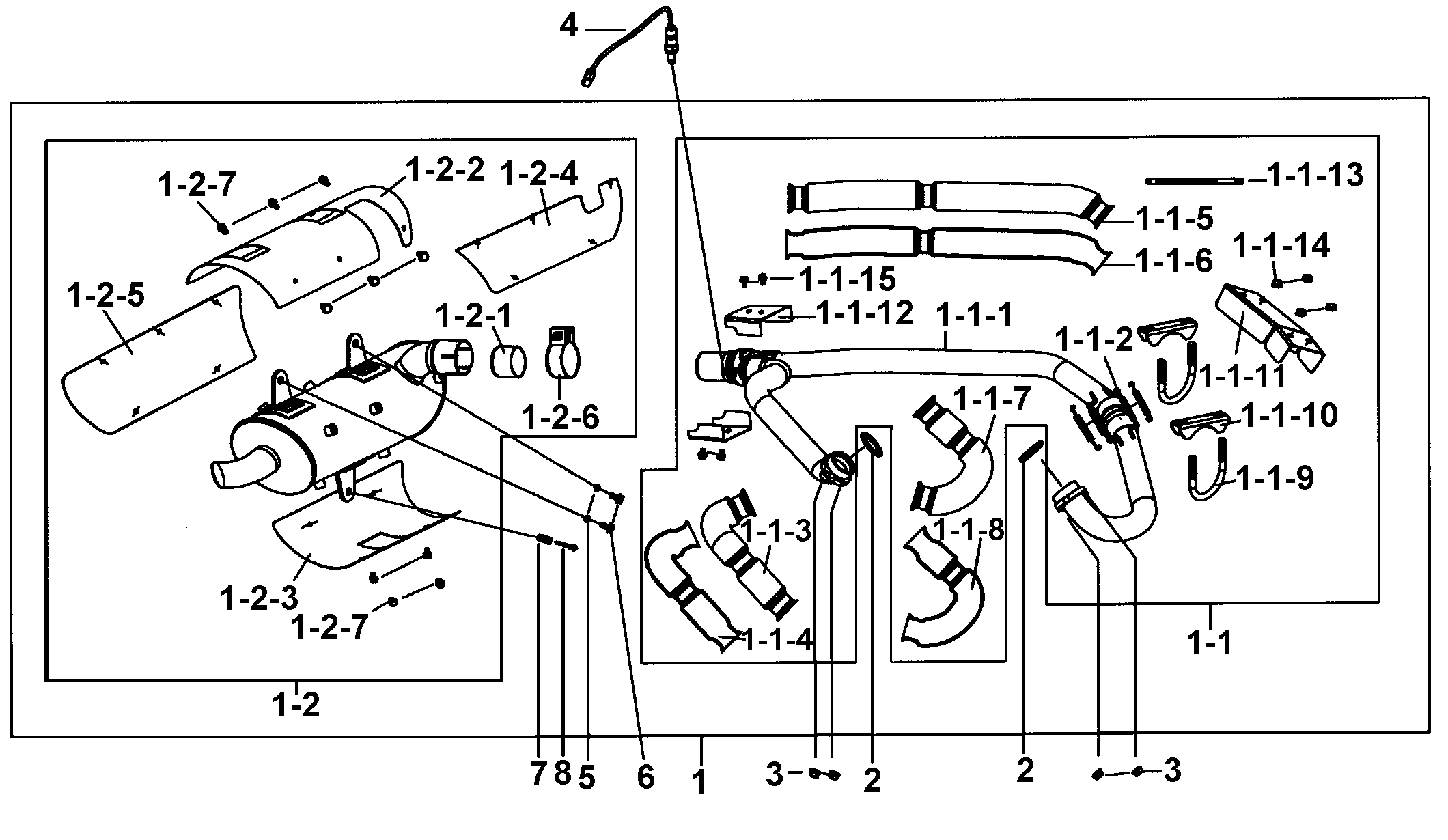 4
1-2-7
1-2-2
1-2-4
1-2-5
1-2-1
1-2-6
1-2-3
1-2-7
1-2
1-1-13
1-1-5
1-1-6
1-1-14
1-1-15
1-1-12
1-1-1
1-1-2
1-1-11
1-1-7
1-1-10
1-1-9
1-1-3
1-1-8
1-1-4
1-1
7
8
5
6
1
3
2
2
3