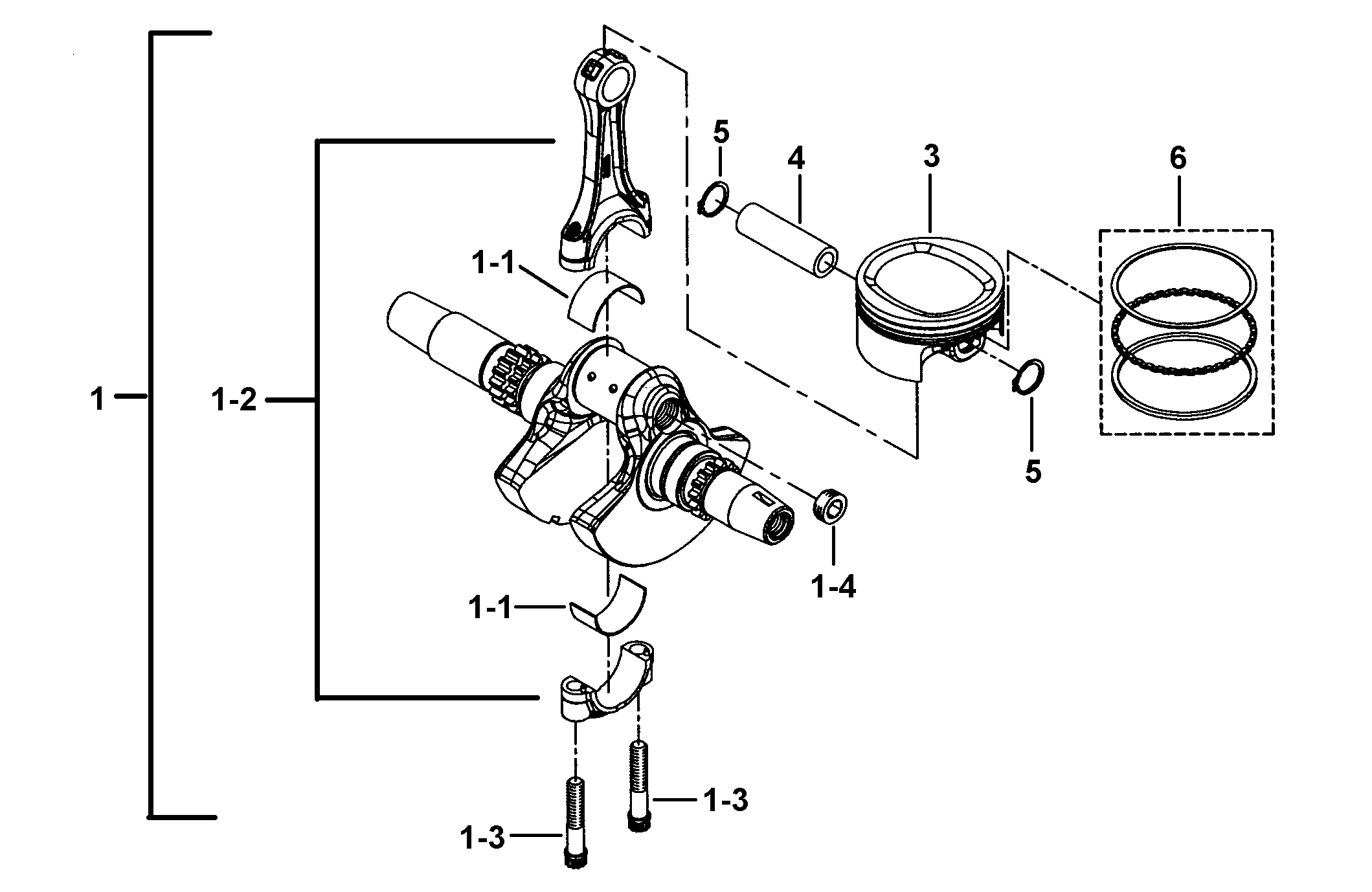 5
4
3
6
1-1
1
1-2
5
1-4
1-1
1-3
1-3