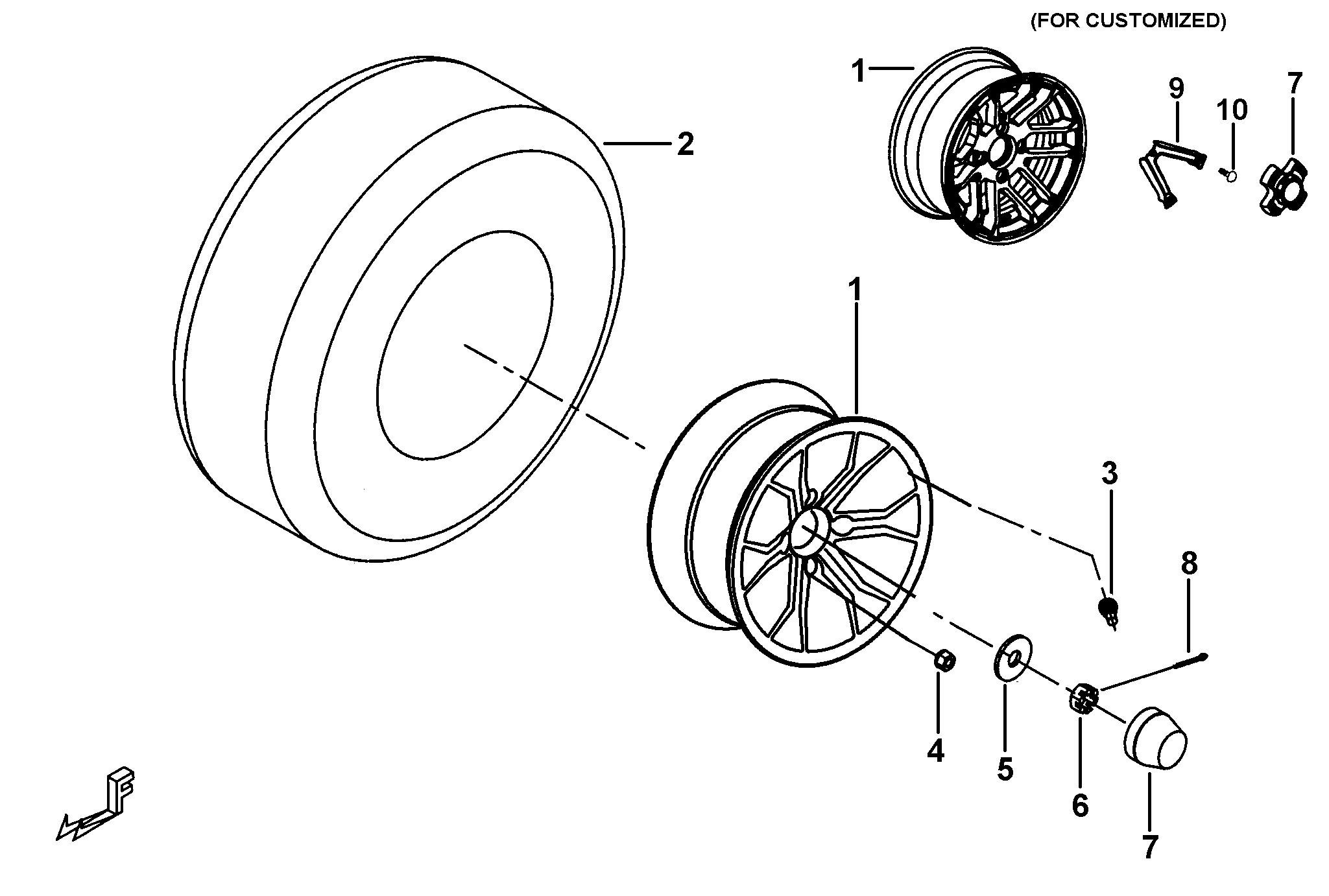 (FOR CUSTOMIZED)

1

9

10

7

2

1

3

8

4

5

6

7

F