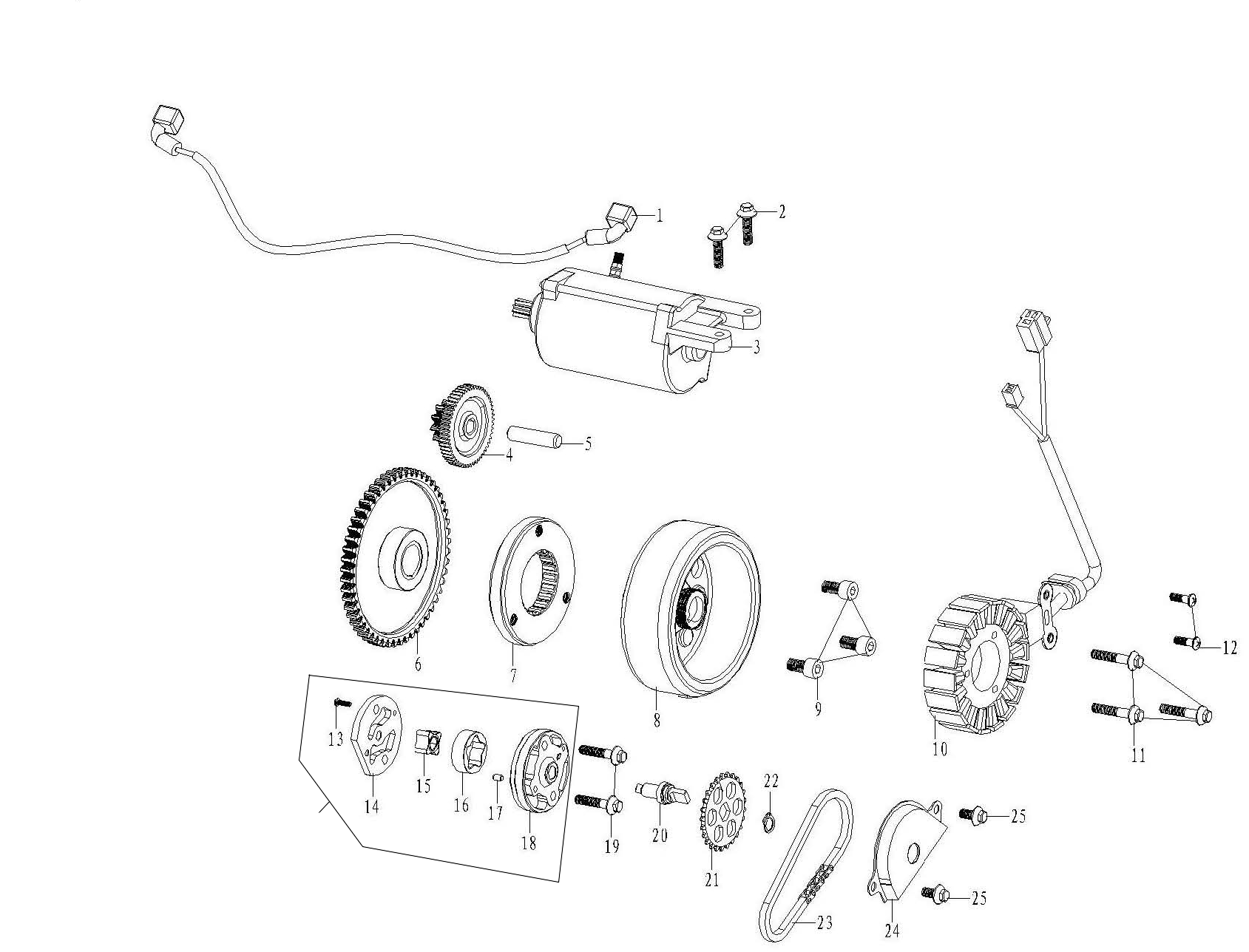 1
2
3
4
5
6
7
8
9
10
11
12
13
14
15
16
17
18
19
20
21
22
23
24
25
25