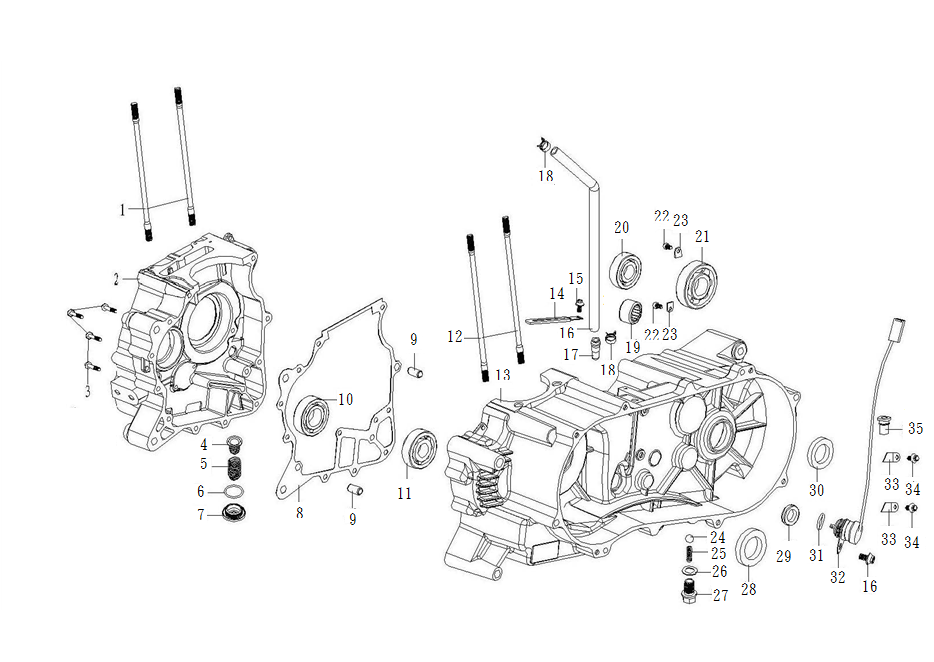 1
2
3
4
5
6
7
8
9
9
10
11
12
13
14
15
16
17
18
18
19
20
21
22
23
22
23
24
25
26
27
28
29
30
31
32
16
33
34
33
34
35