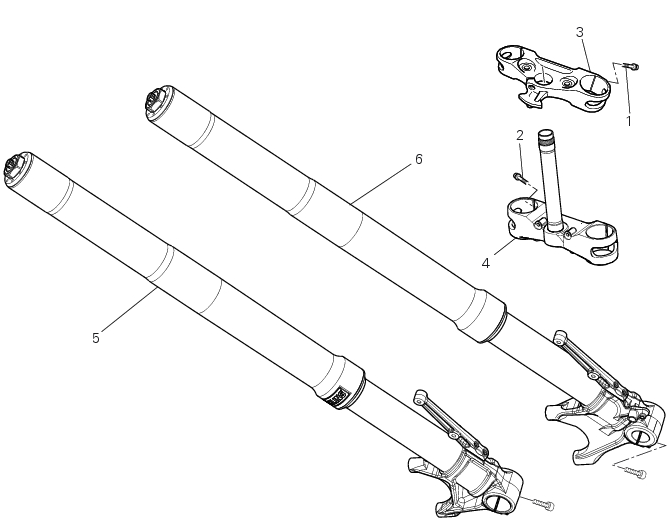 3
1
2
6
4
5