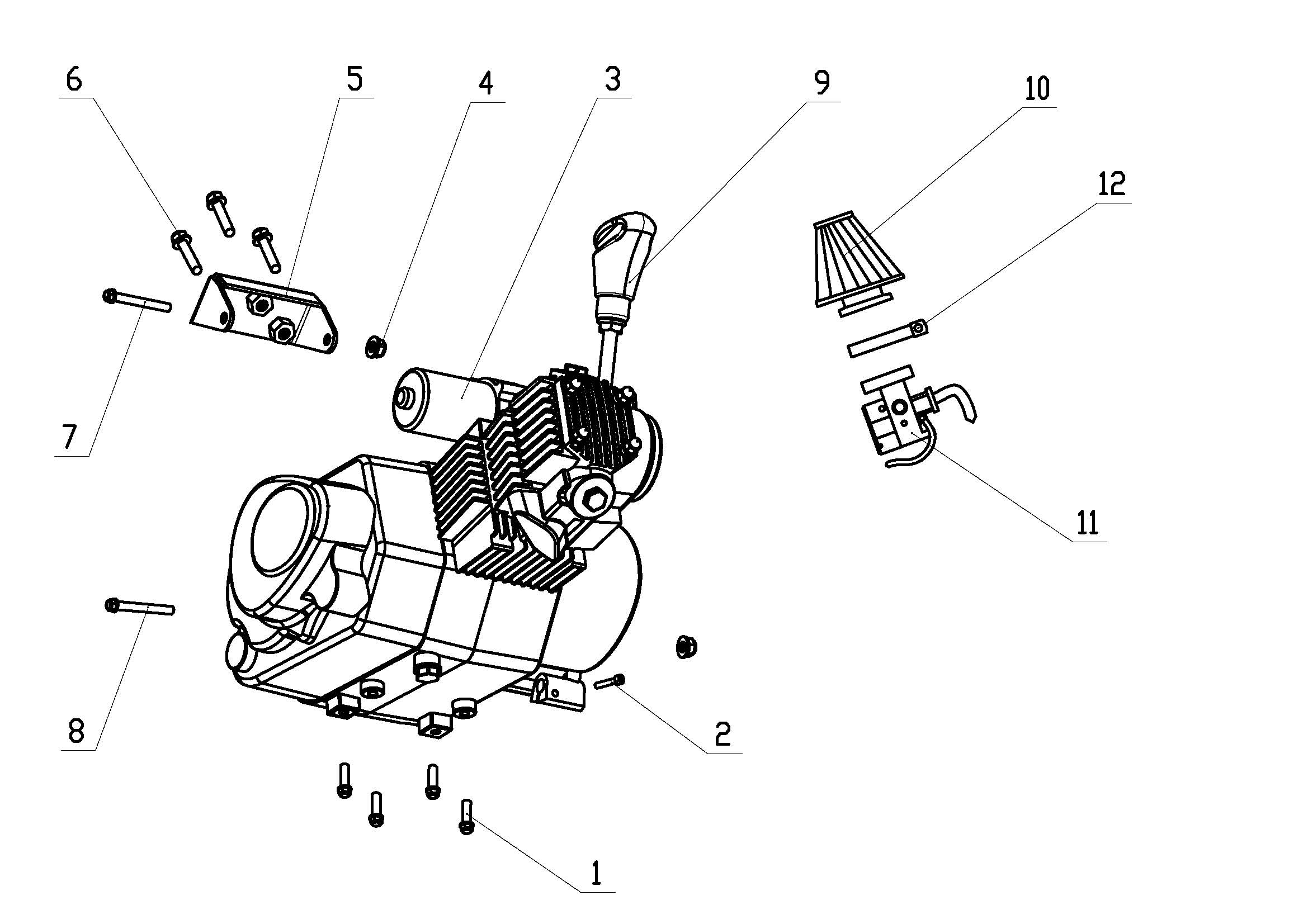 6
5
4
3
9
10
12
7
11
8
2
1