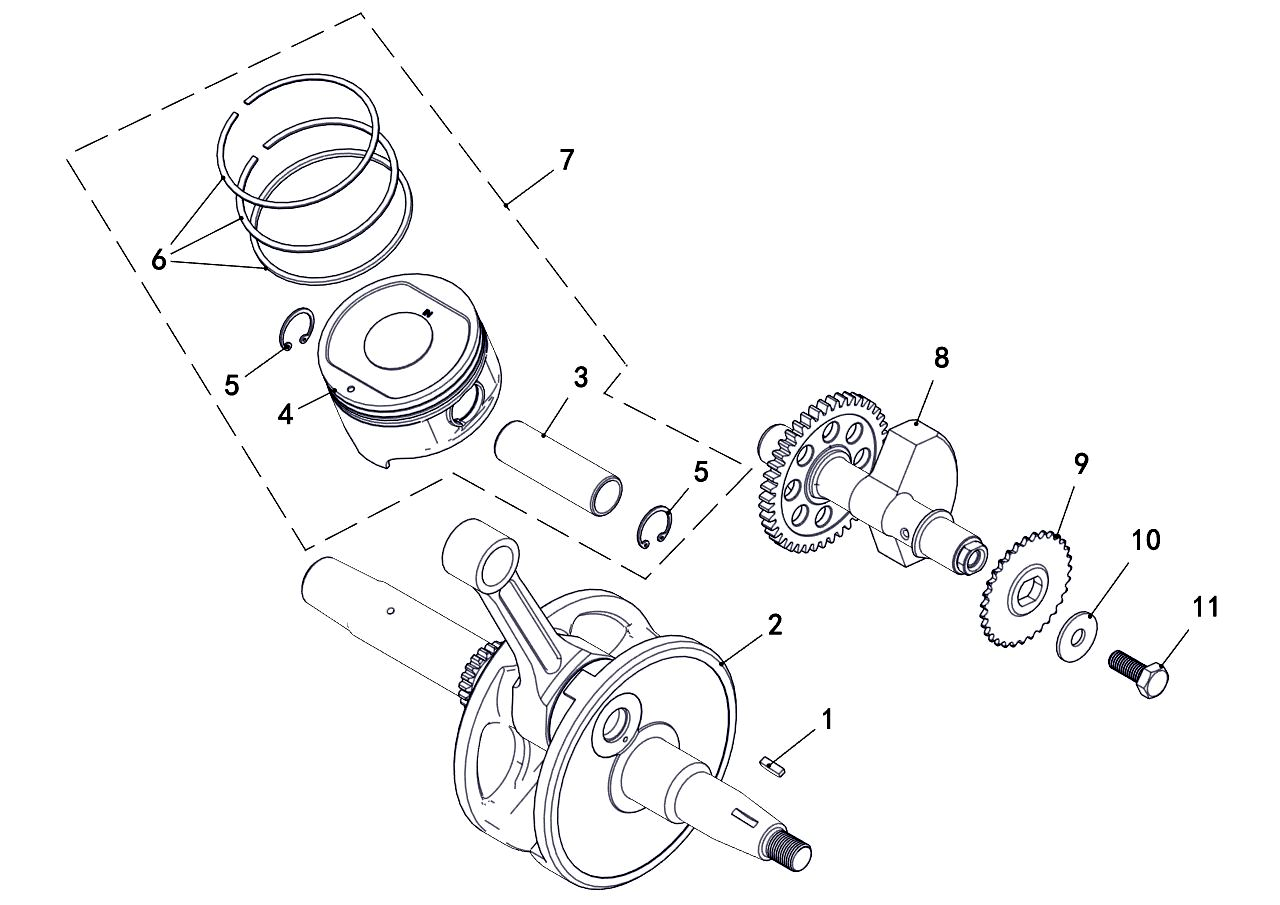 7
6
5
4
3
5
8
9
10
11
2
1