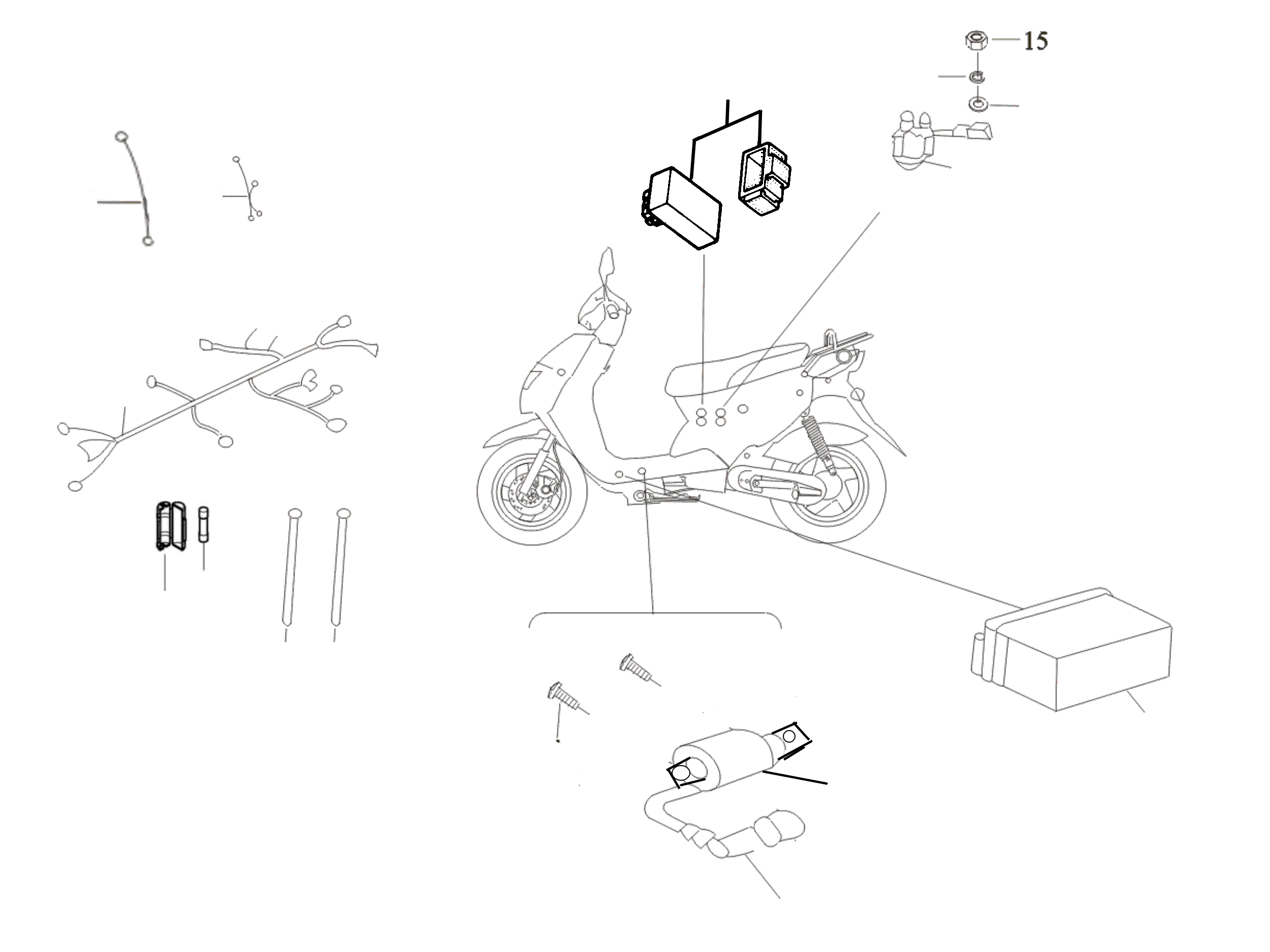 15