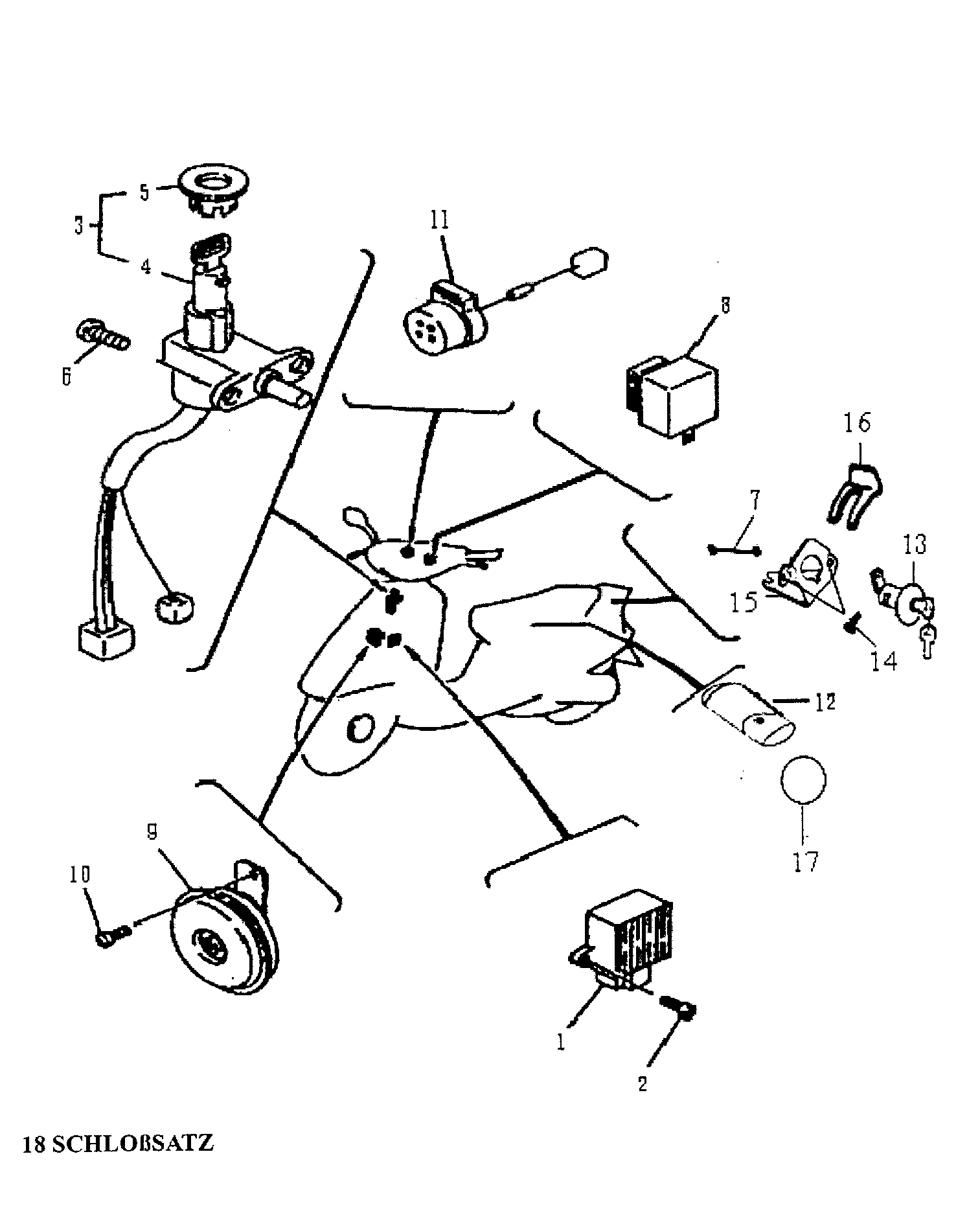 5
3
4
6
11
8
16
7
13
15
14
12
17
9
10
1
2

18 SCHLOßSATZ