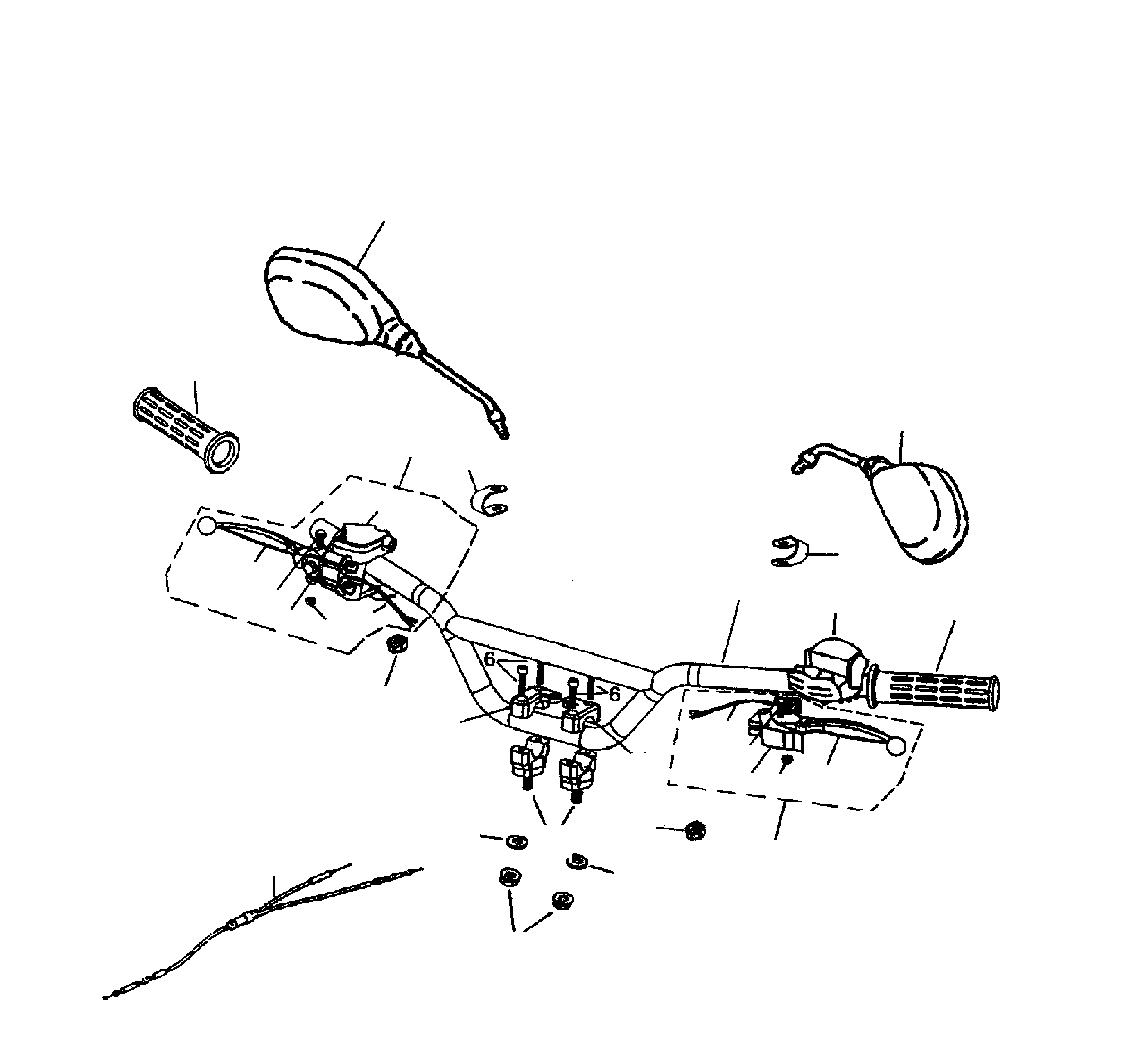 6
6