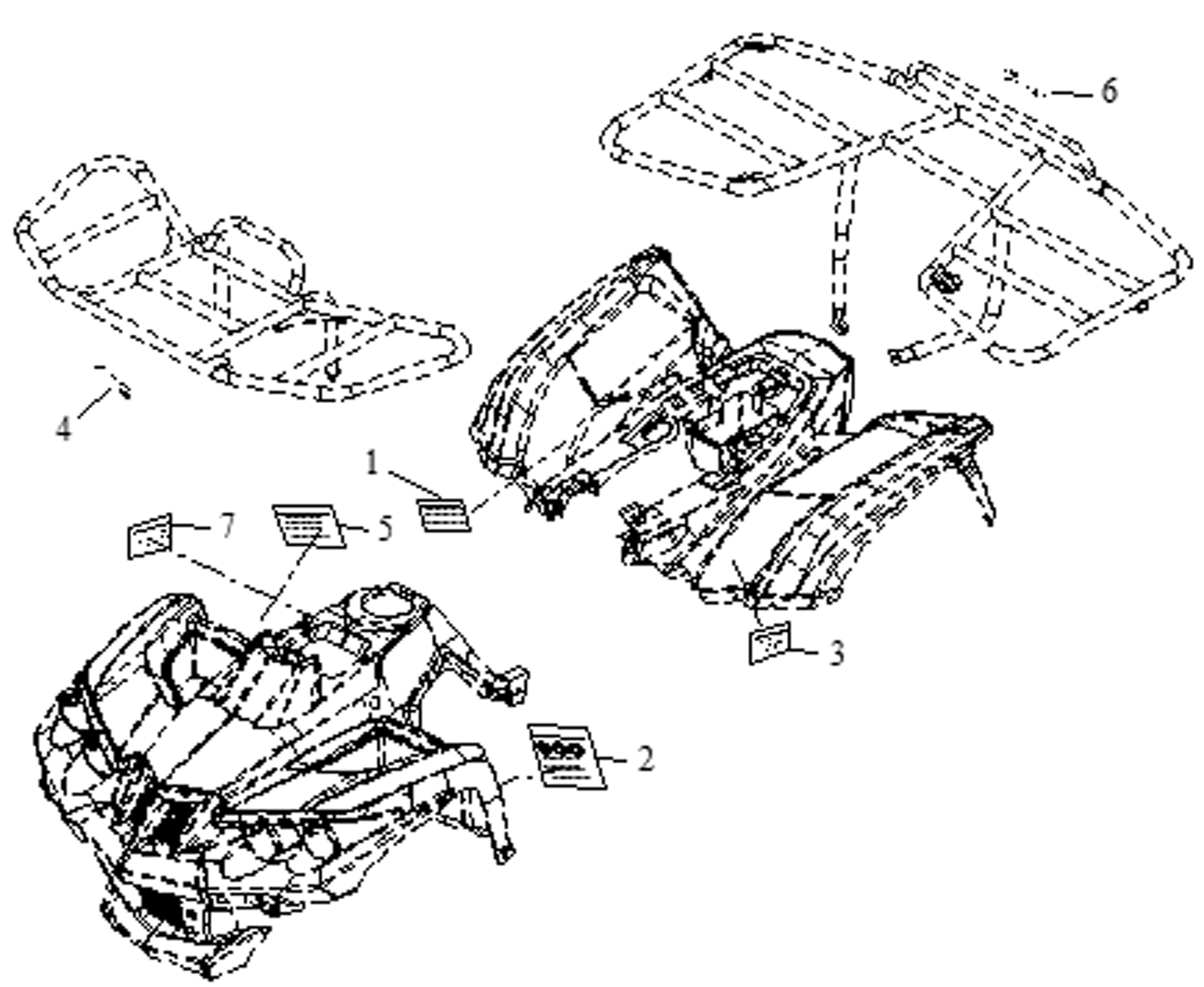 6
4
1
7
5
3
2