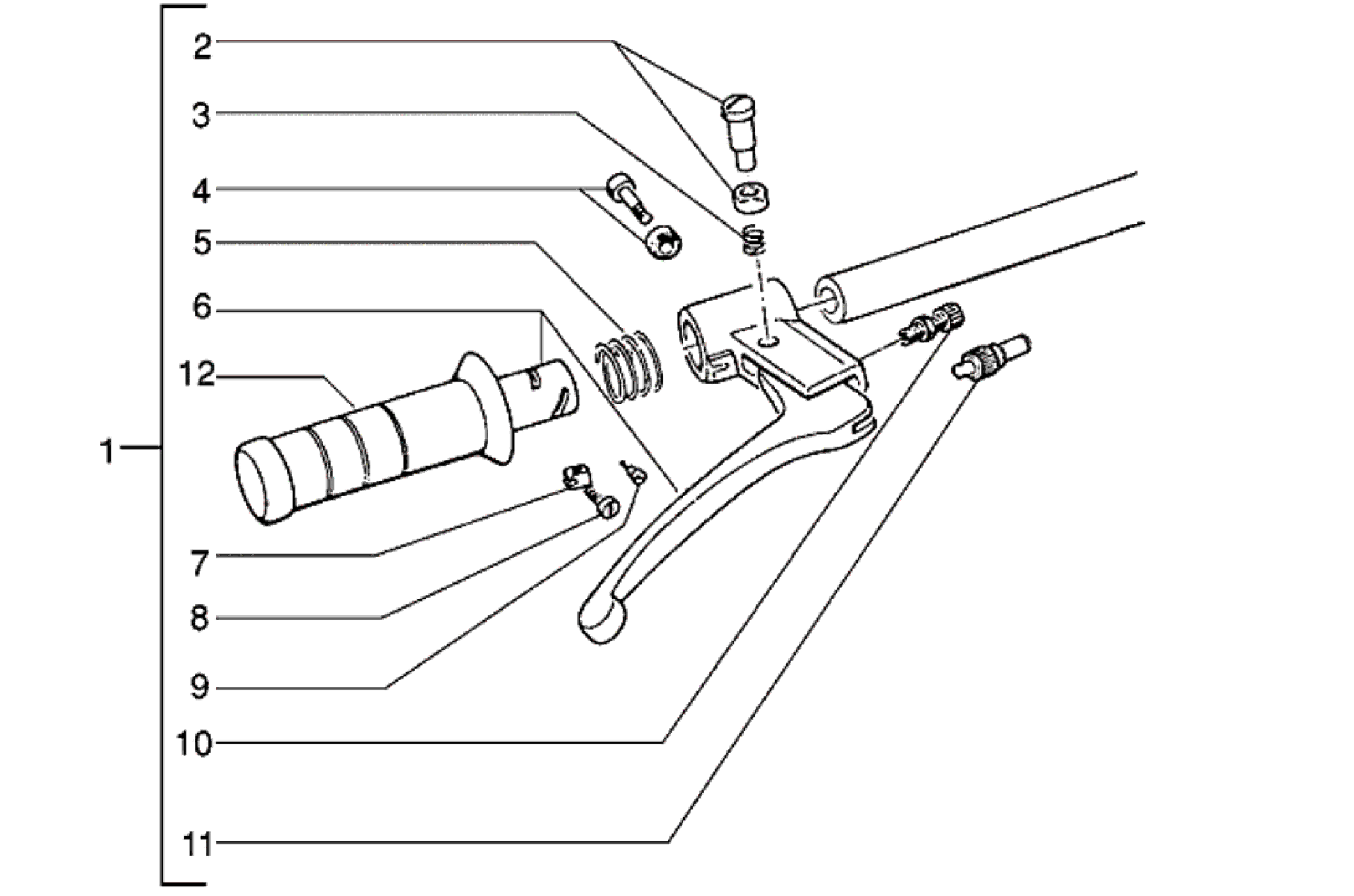 2
3
4
5
6
12
1
7
8
9
10
11