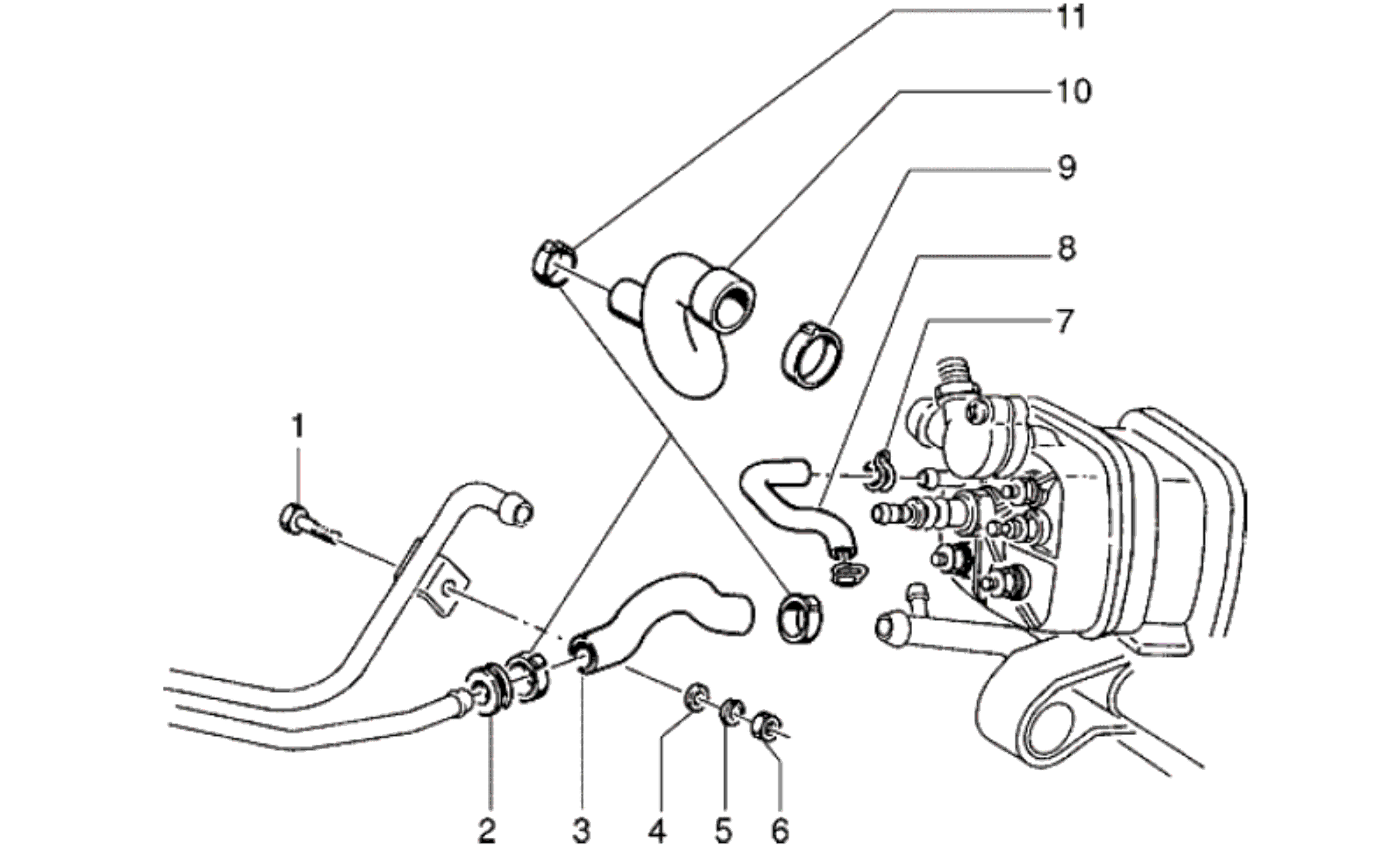 11
10
9
8
7
1
2
3
4
5
6