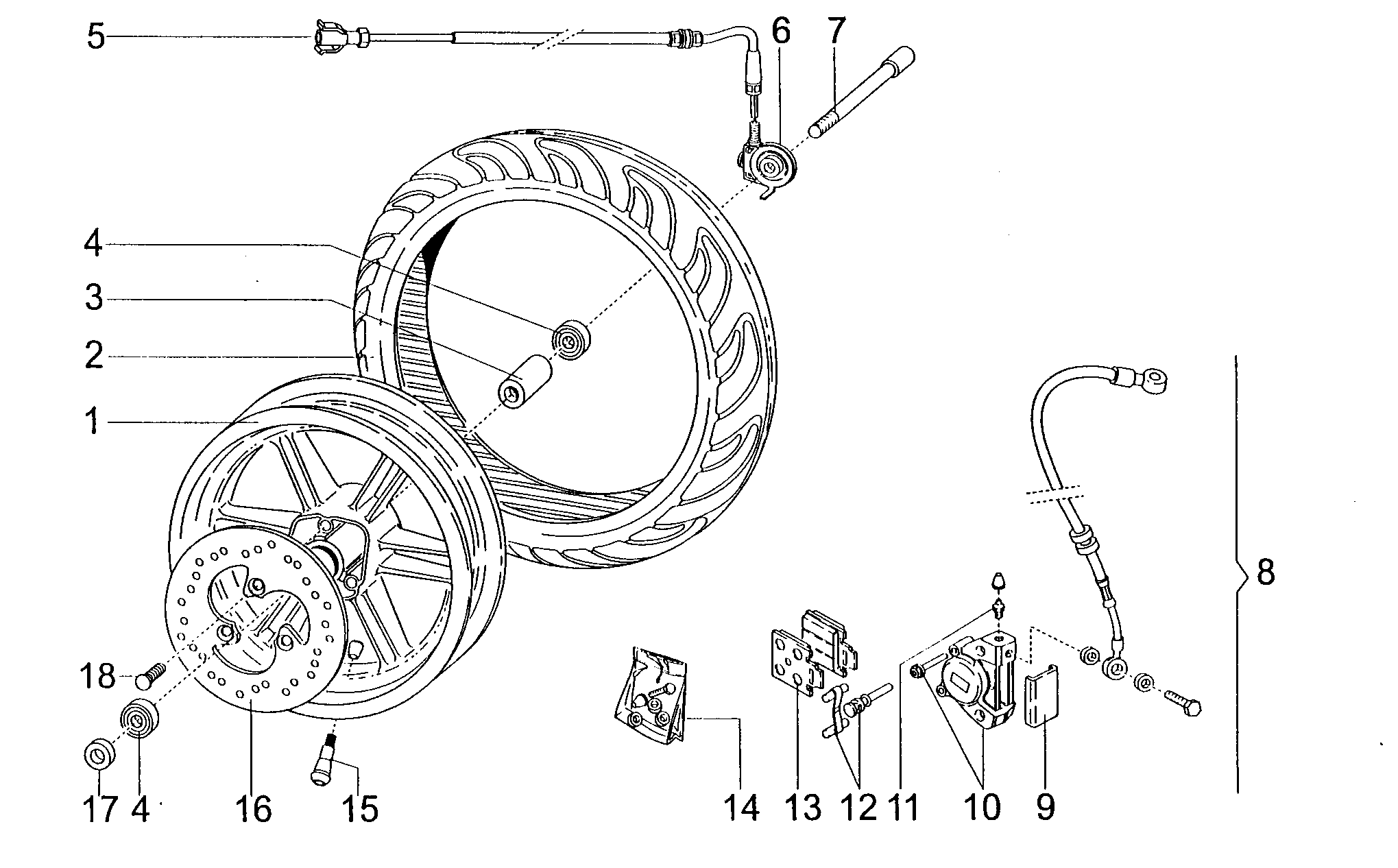 5
6
7
4
3
2
1
8
18
17
4
16
15
14
13
12
11
10
9