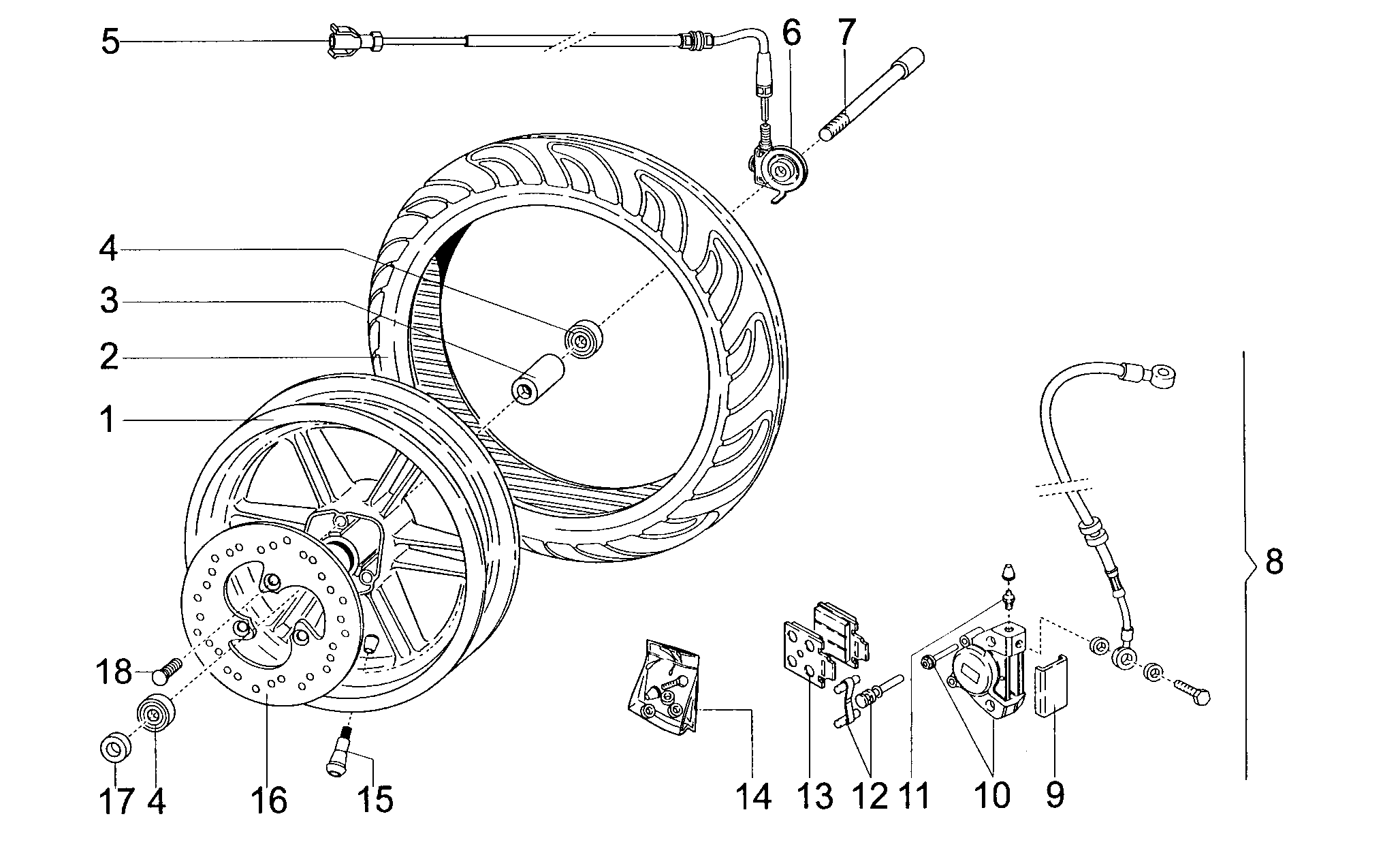 5
6
7
4
3
2
1
8
18
17
4
16
15
14
13
12
11
10
9