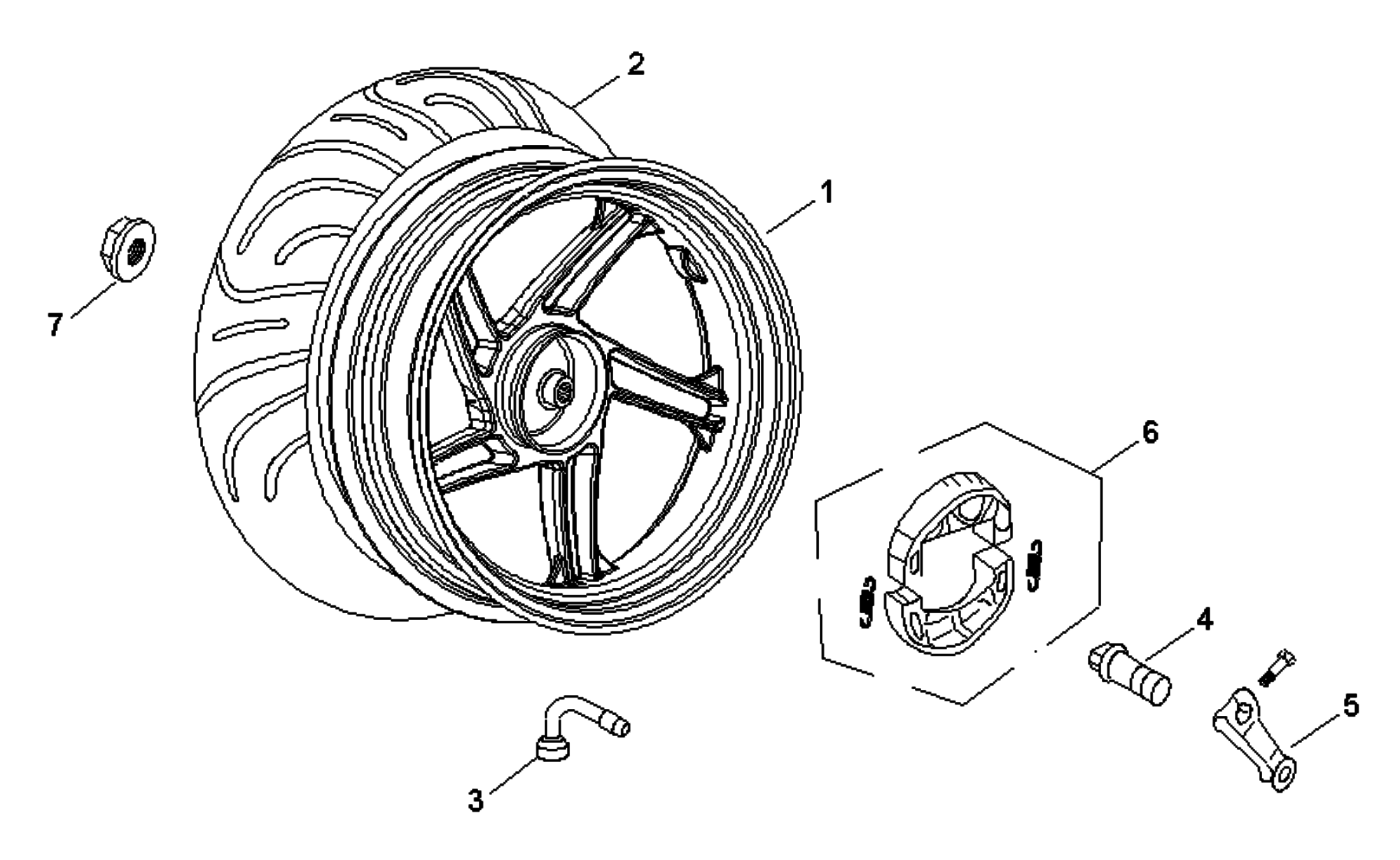 2
1
7
6
4
5
3