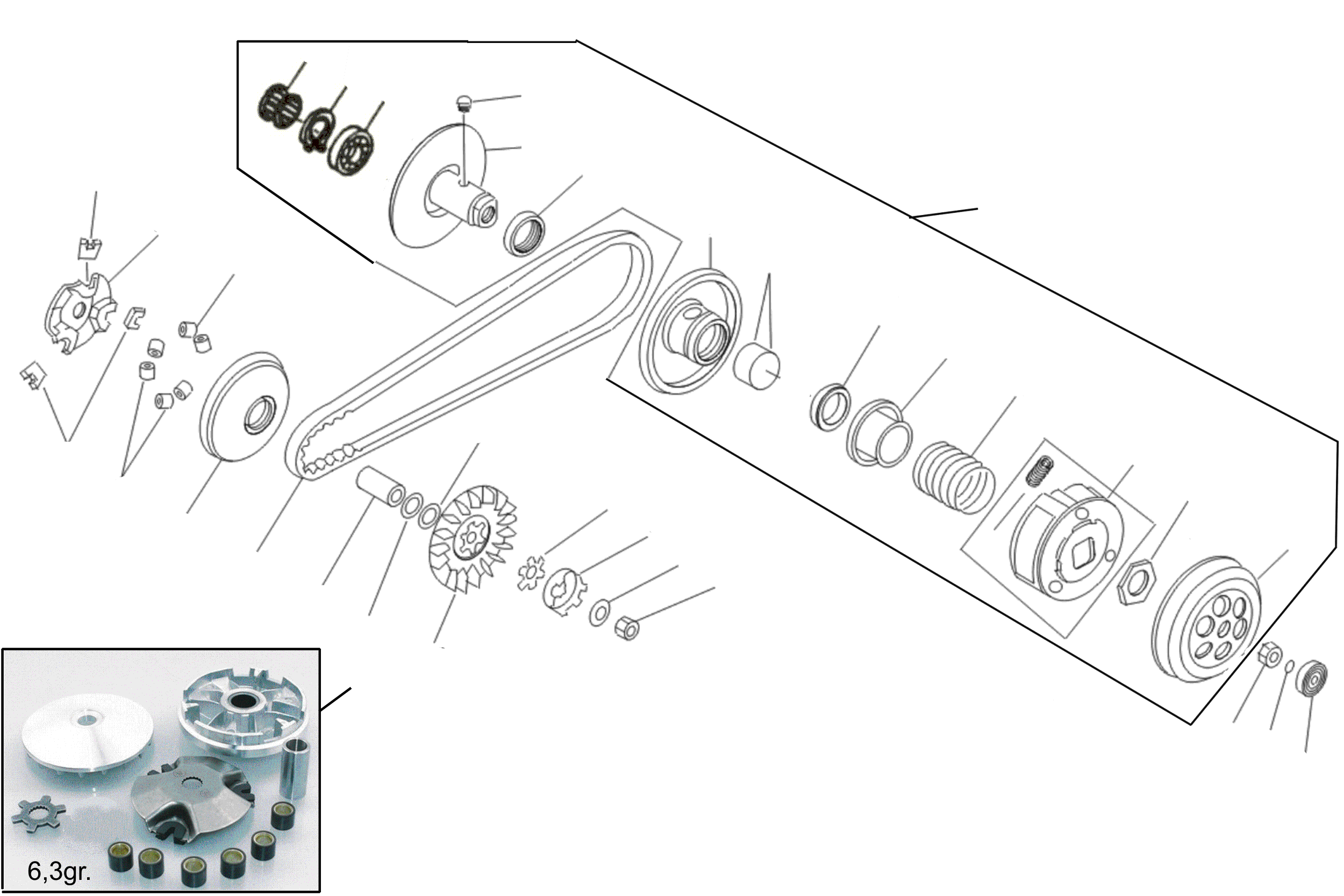 6,3gr.