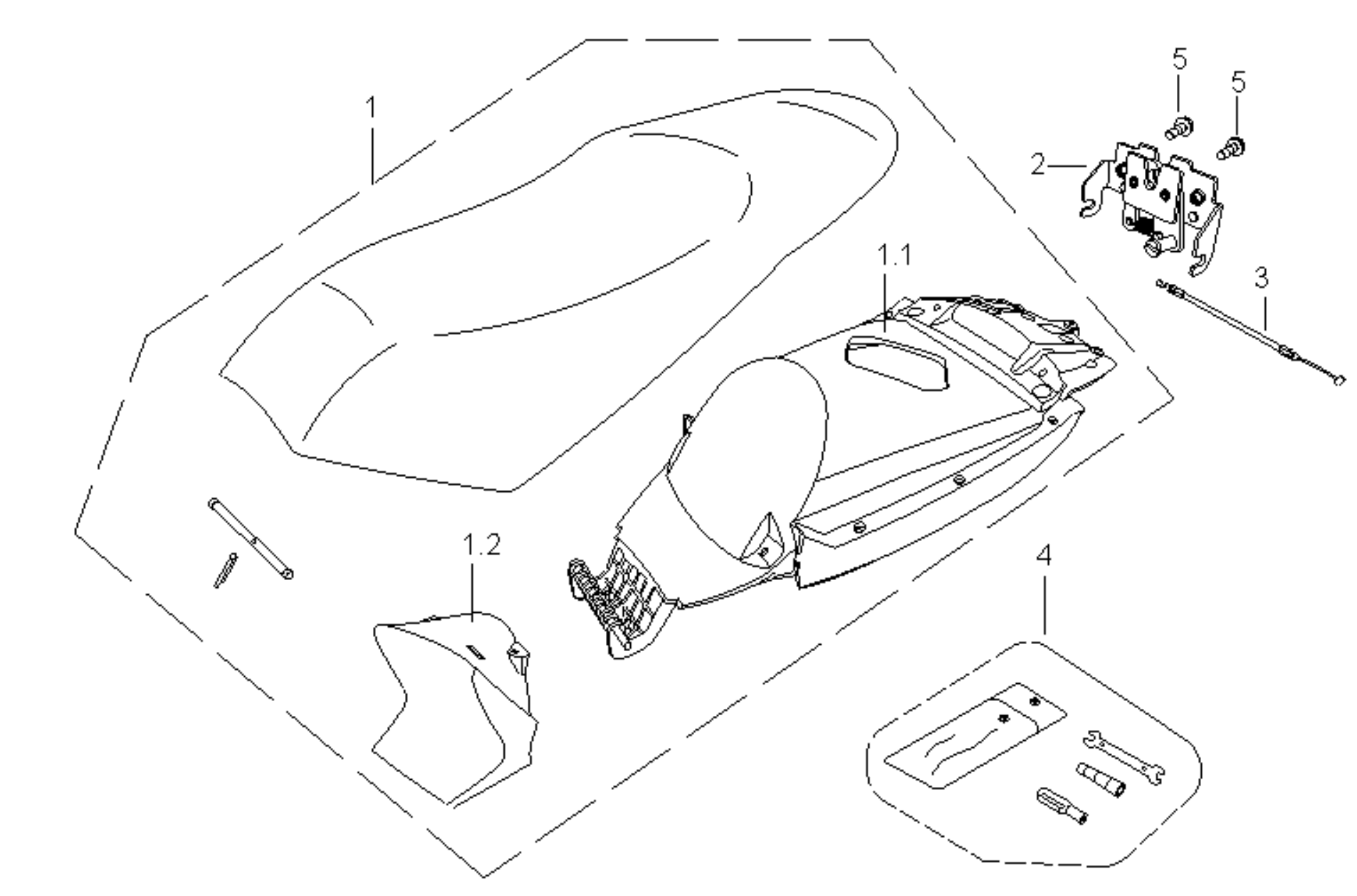 1
5
5
2
1.1
3
1.2
4