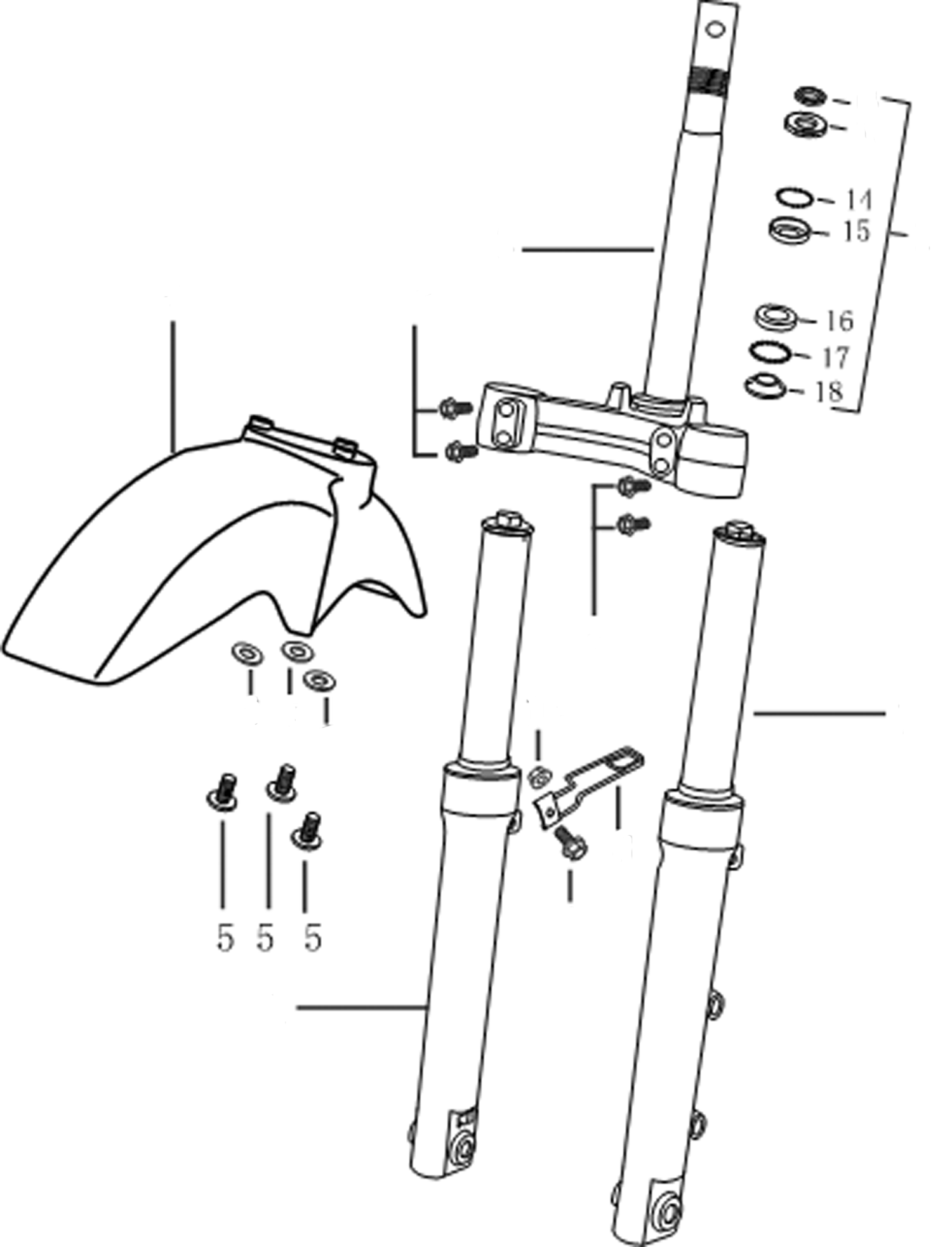 14
15
16
17
18
5 5 5