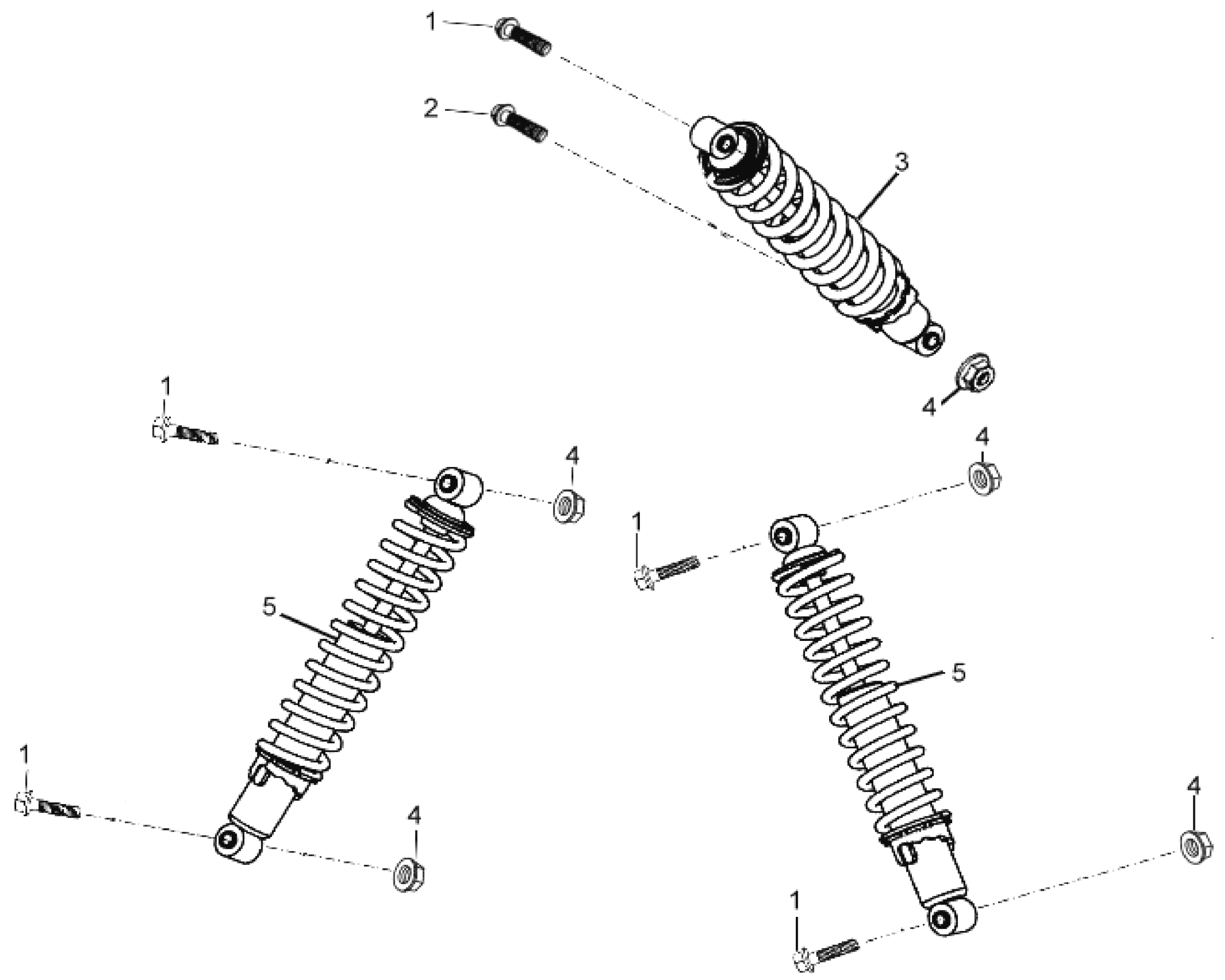 1
2
3
4
1
4
4
1
5
5
1
4
4
1