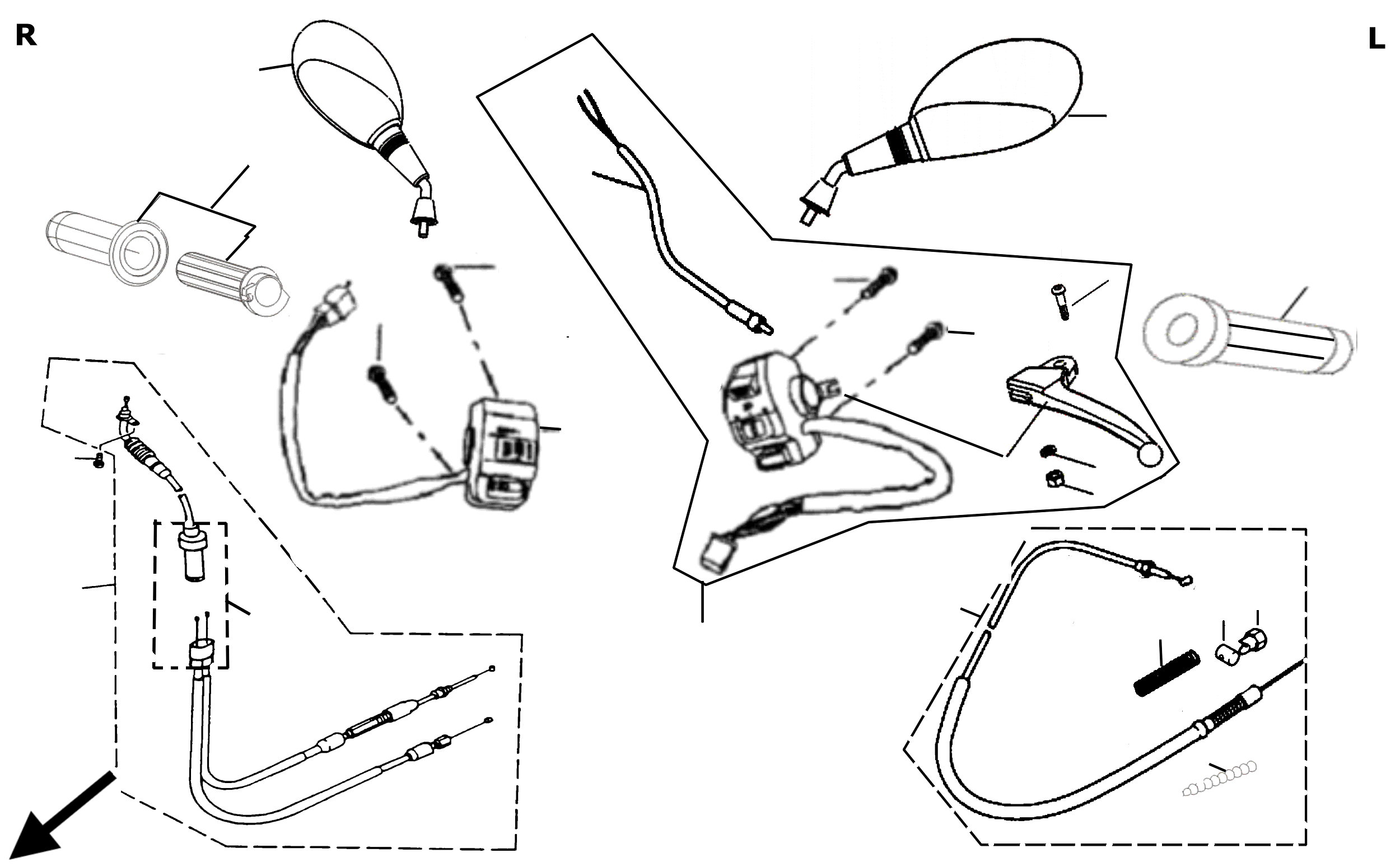 R

L