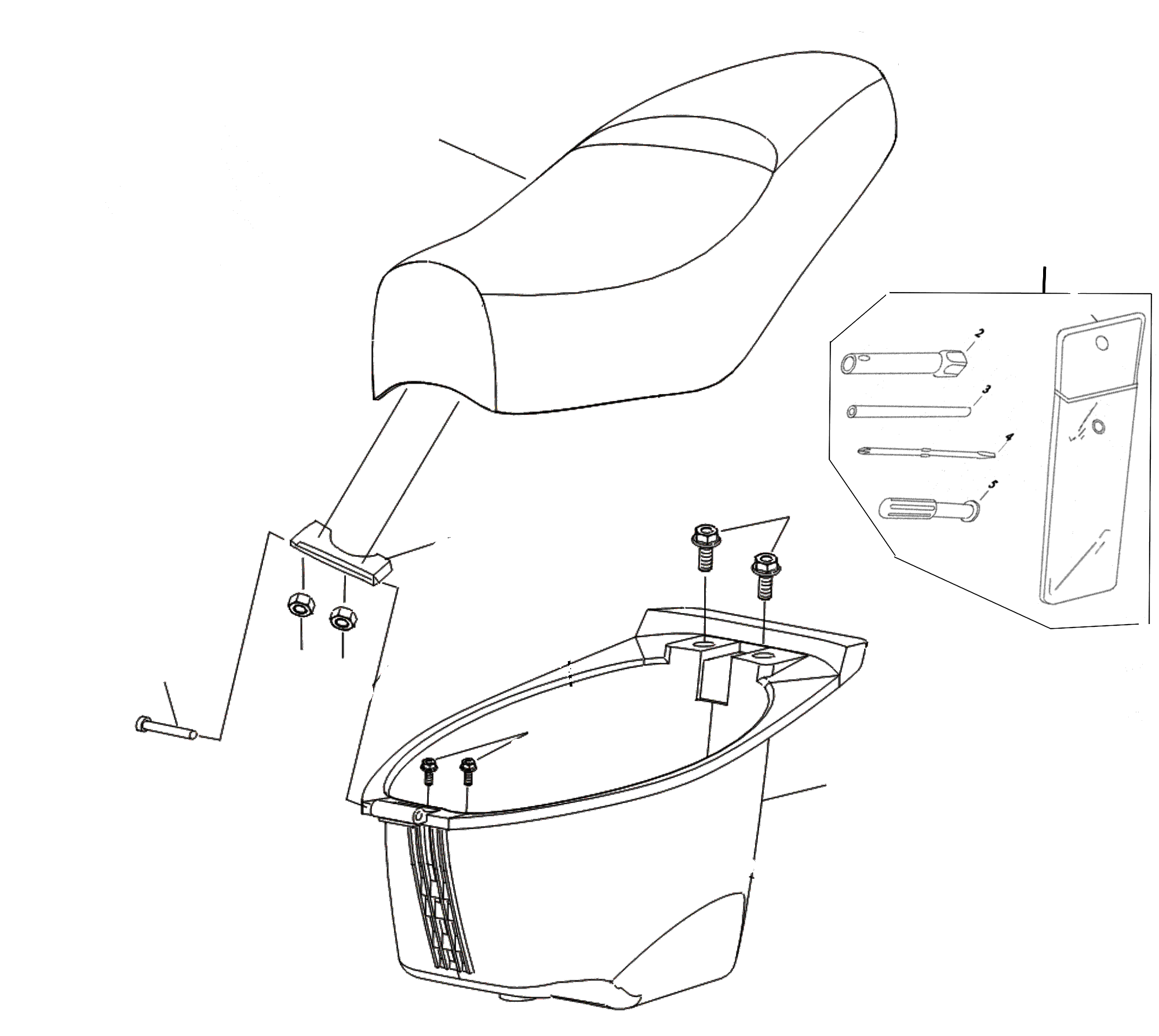 2
3
4
5