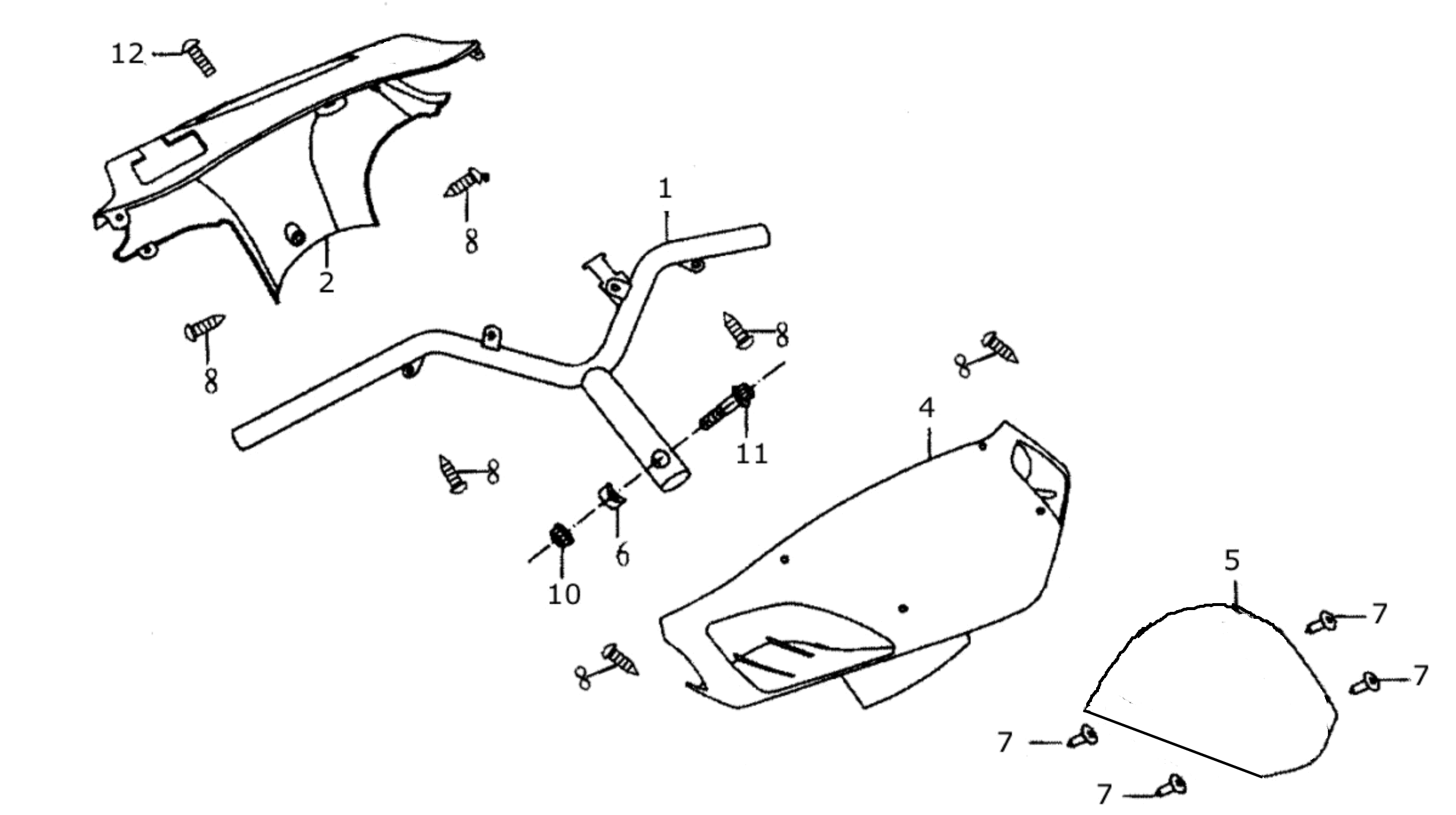 12
1
8
2
8
8
8
4
11
8
6
10
5
7
8
7
7
7