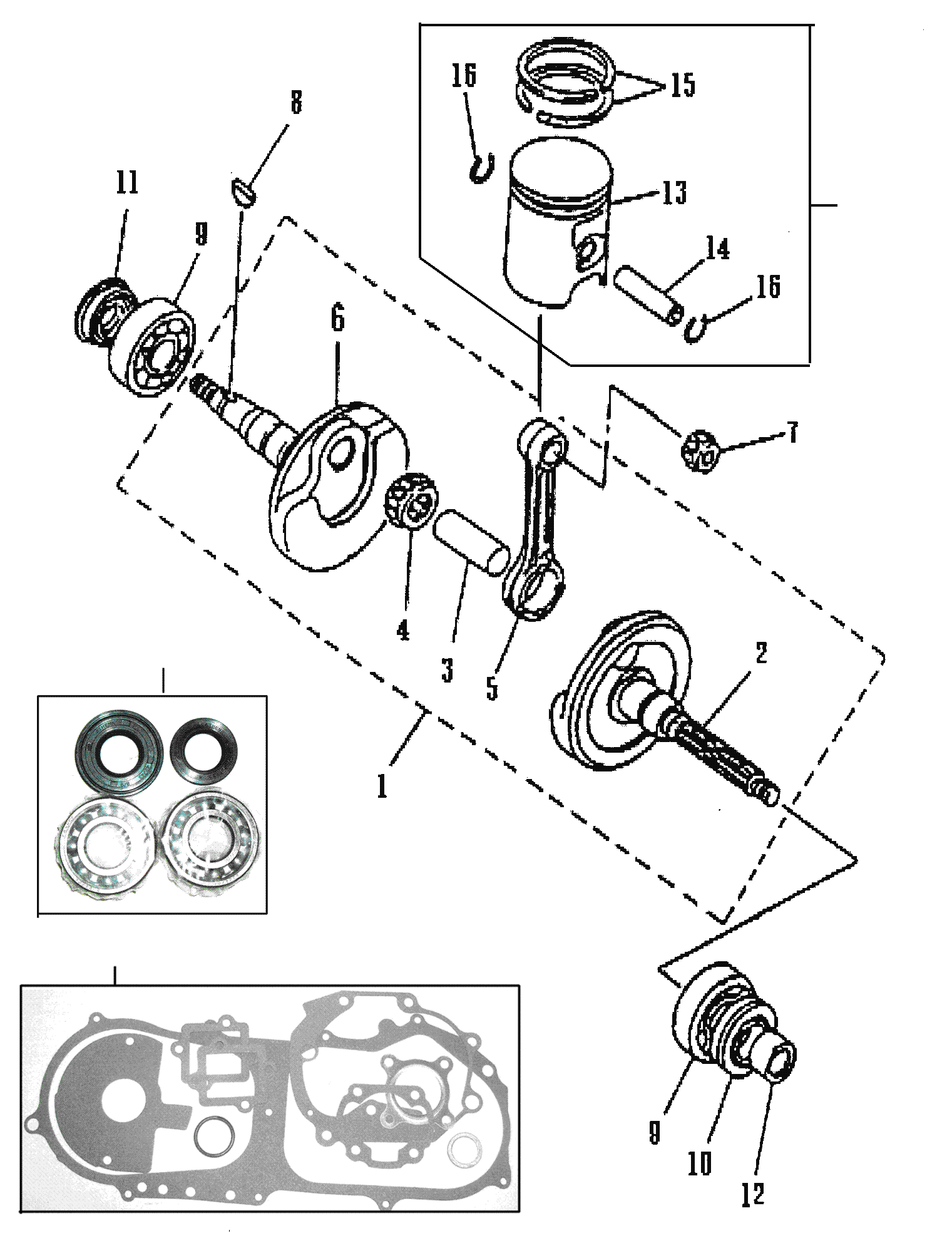 16
15
8
11
13
9
14
16
6
7
4
3
5
2
1
9
10
12