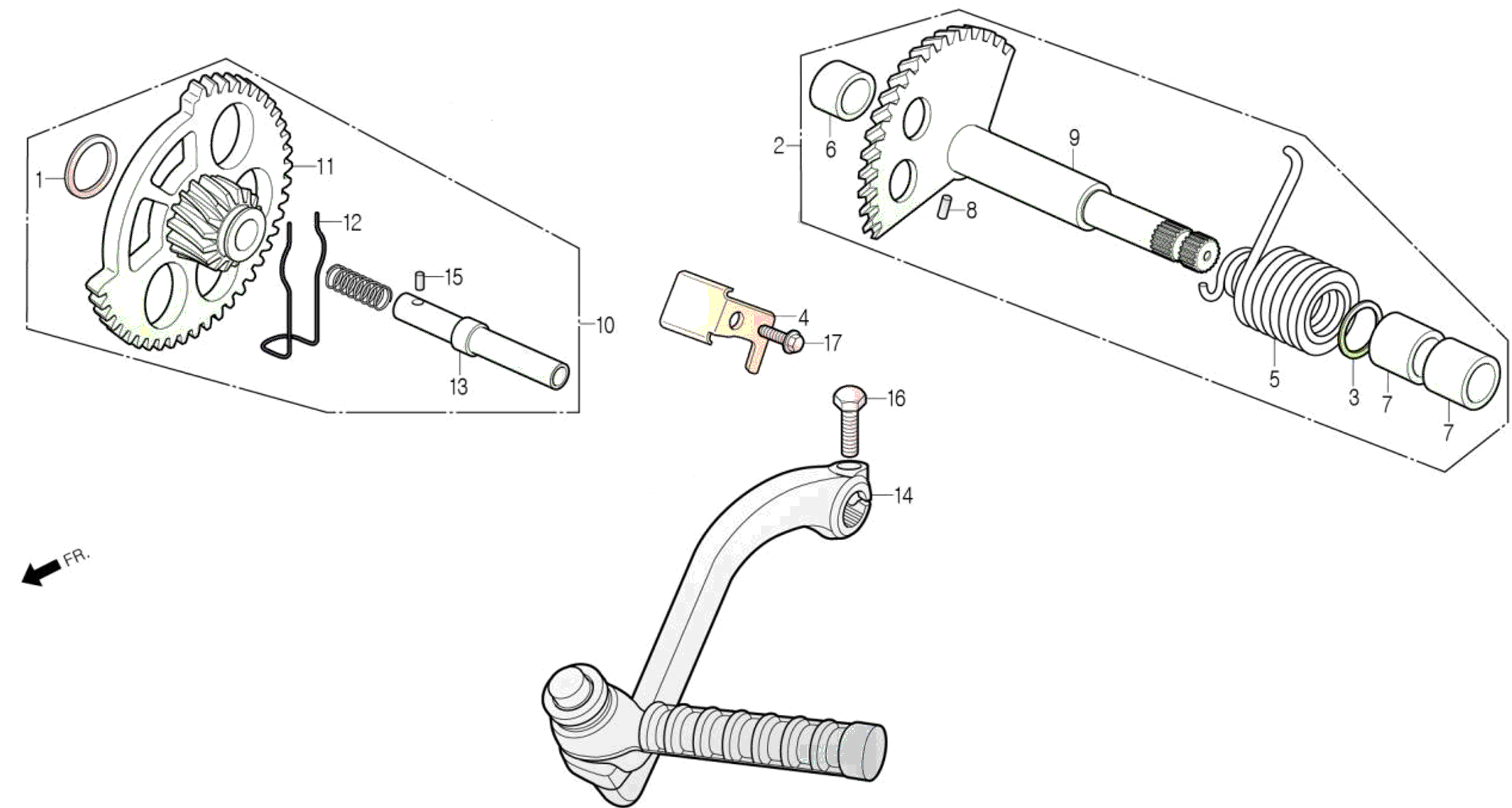 1
11
12
15
10
13
2
6
9
8
4
17
5
3
7
7
16
14
FR.