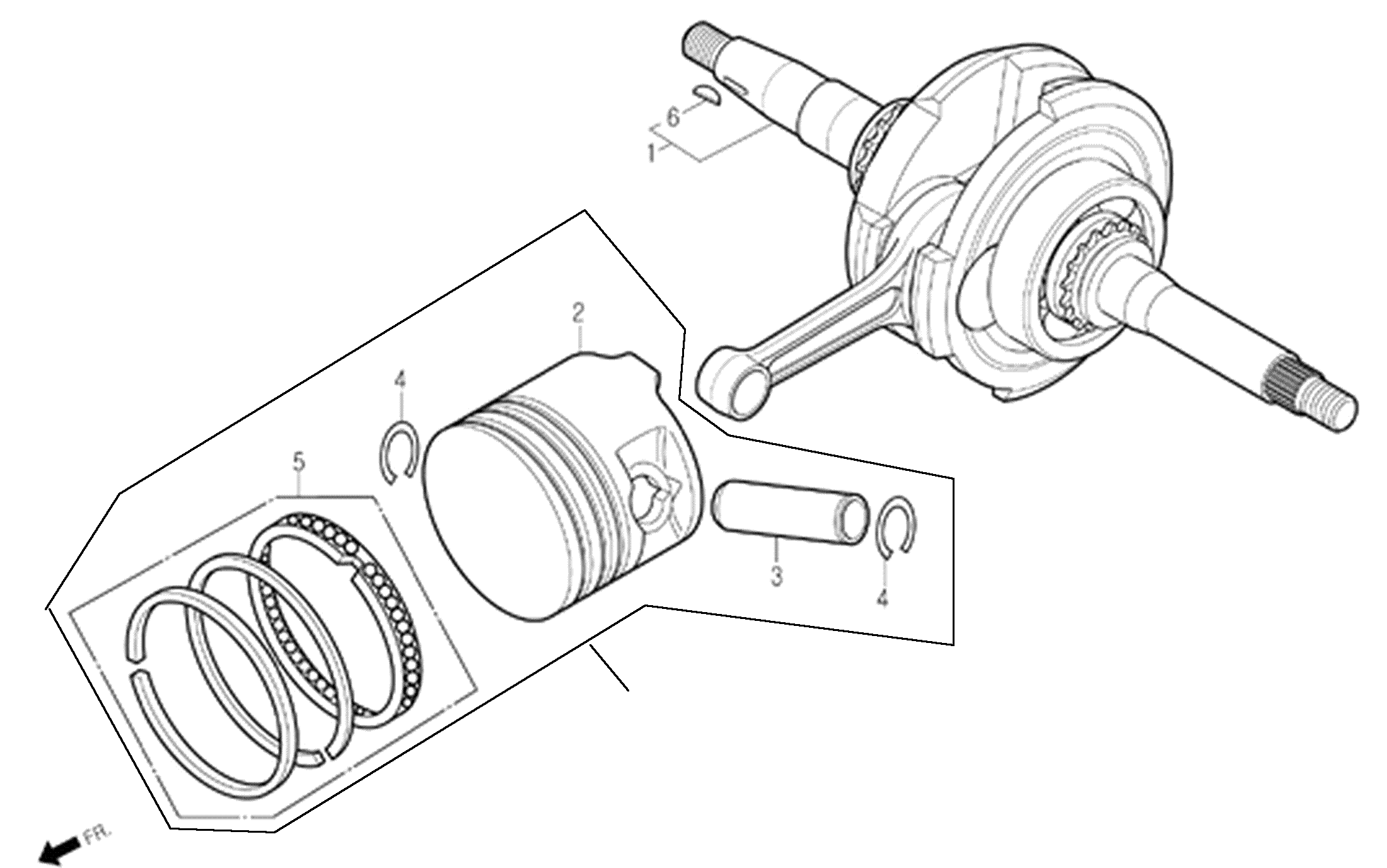 6
1
2
4
5
3
4
FR.