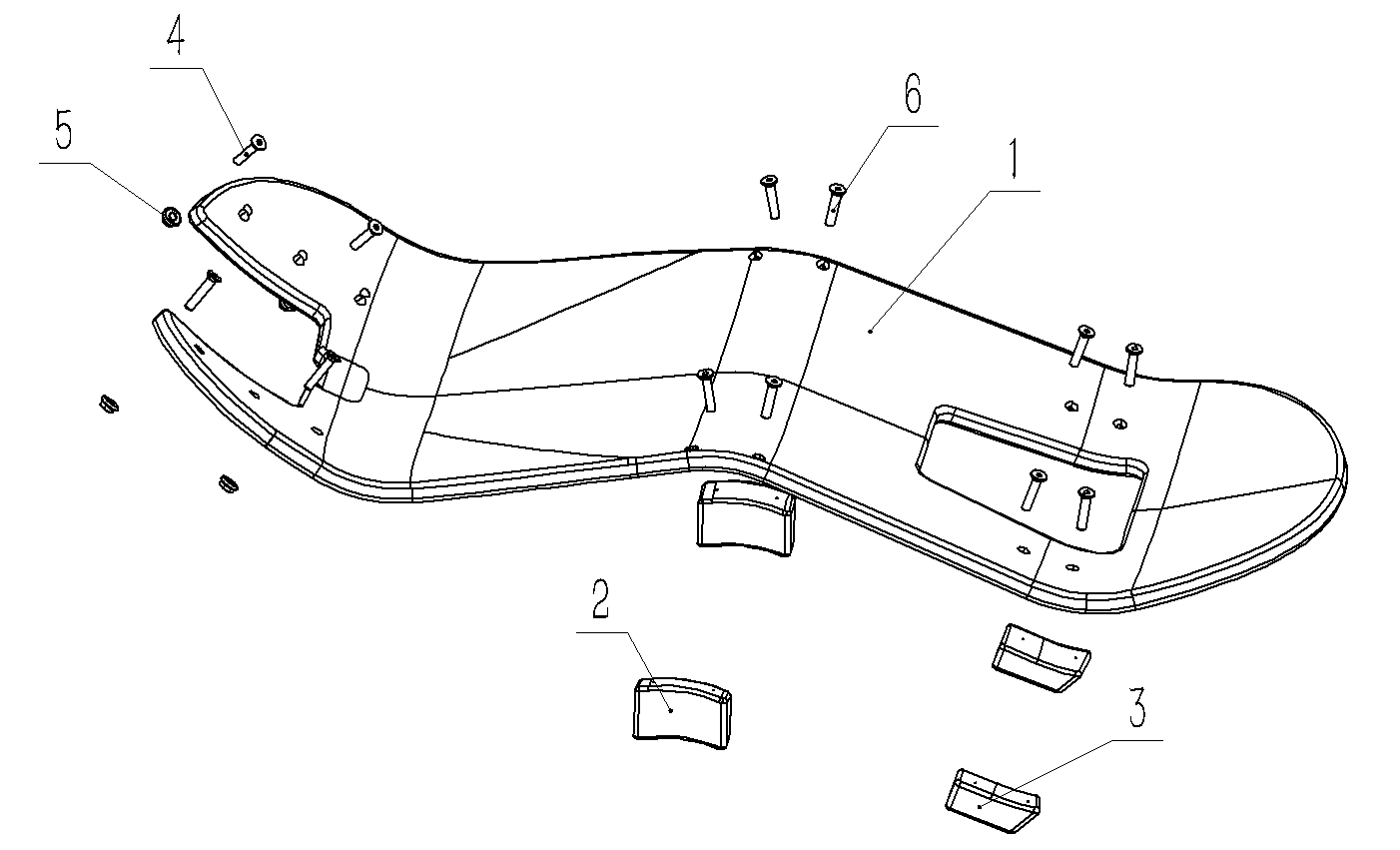 4

5

6

1

2

3