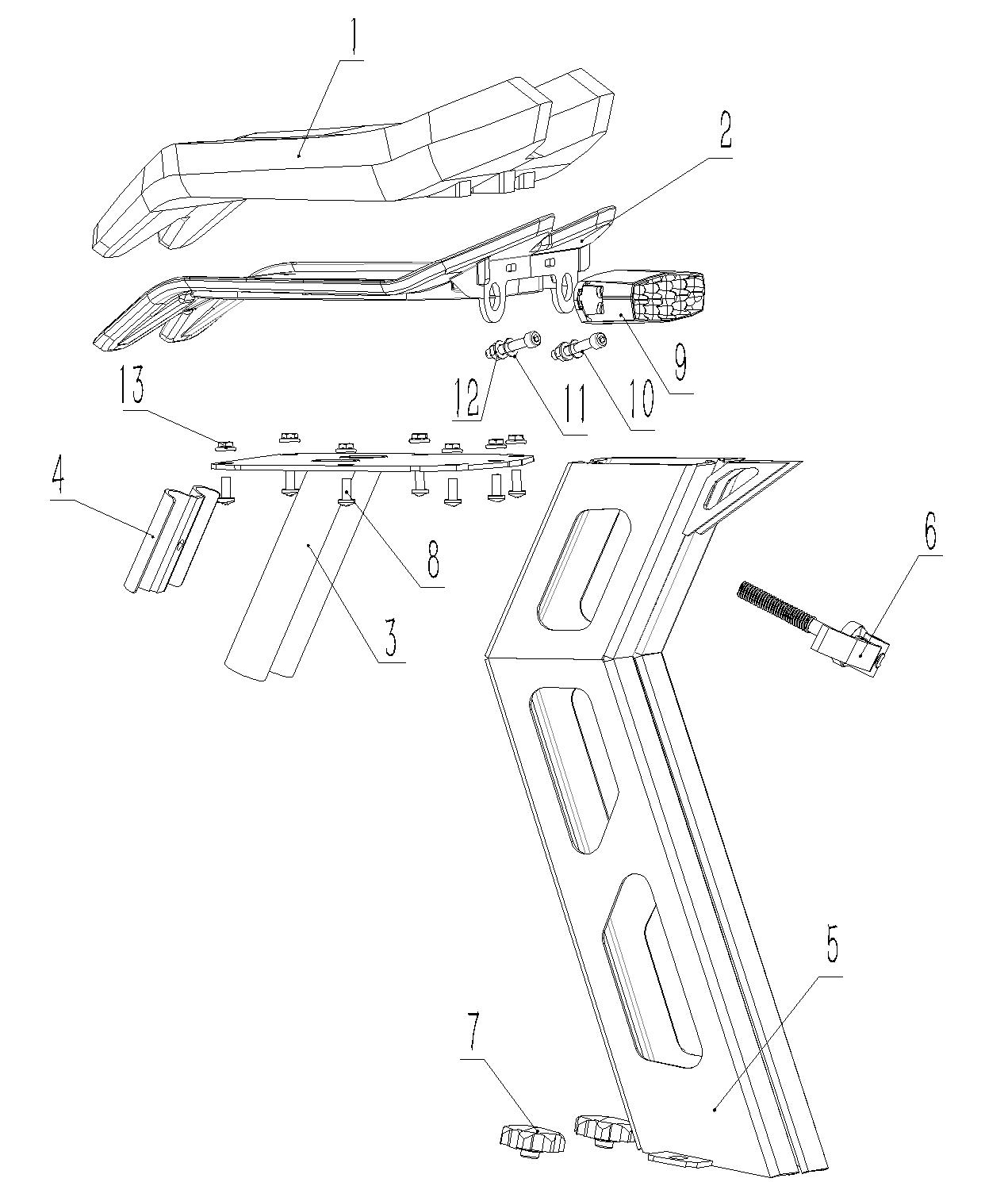 1
2
9
12
11
10
13
4
8
3
6
5
7